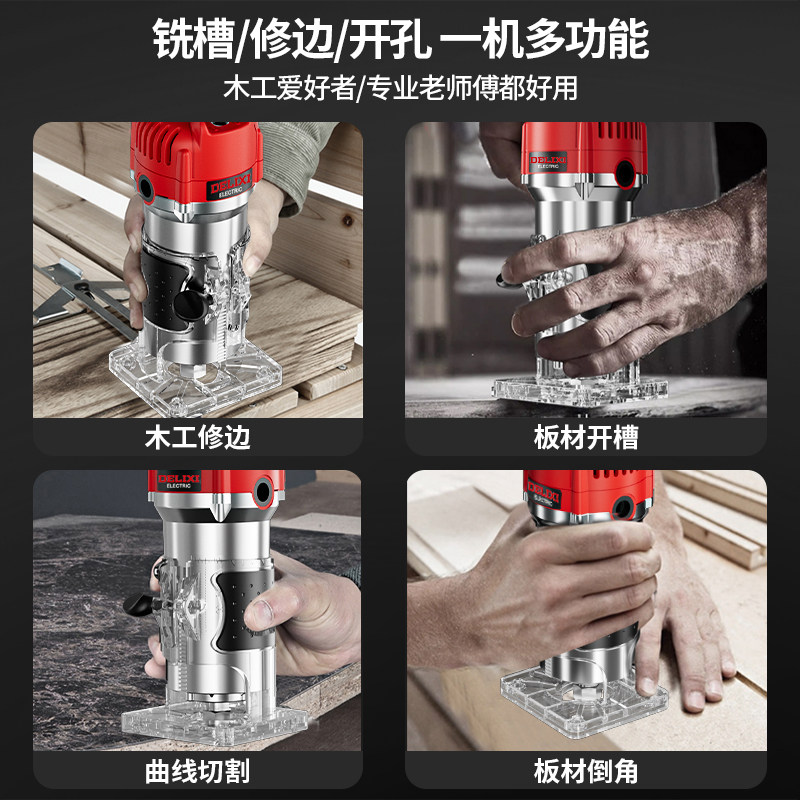 铣槽/修边/开孔 一机多功能
木工爱好者/专业老师傅都好用

DELIXI ELECTRIC
木工修边

DELIXI ELECTRIC
板材开槽

DELIXI ELECTRIC
曲线切割

DELIXI ELECTRIC
板材倒角