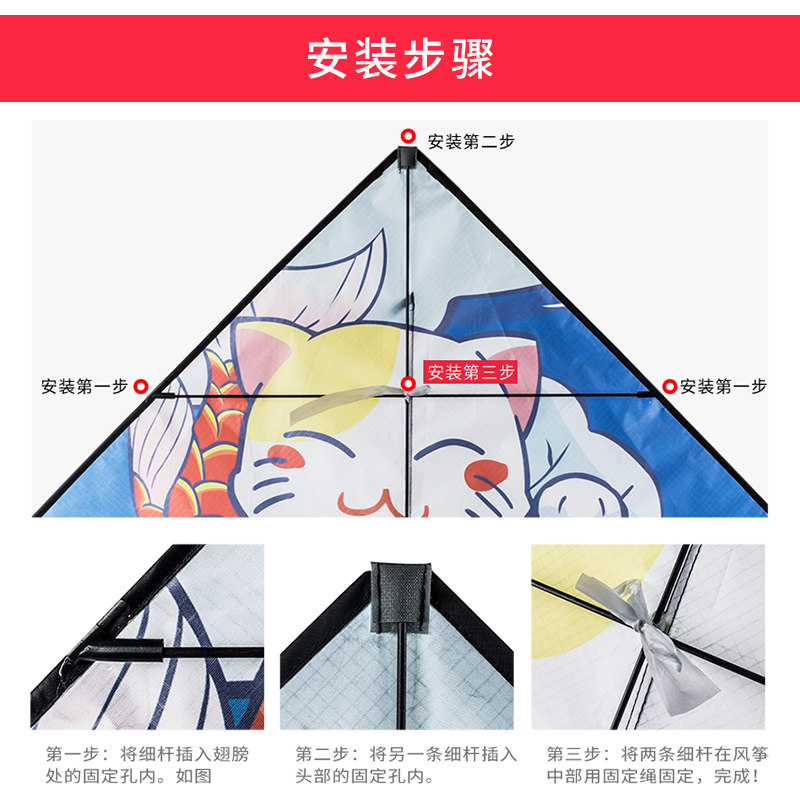 安装步骤

安装第二步

安装第一步

安装第三步

安装第一步

第一步：将细杆插入翅膀处的固定孔内。如图

第二步：将另一条细杆插入头部的固定孔内。

第三步：将两条细杆在风筝中部用固定绳固定，完成！