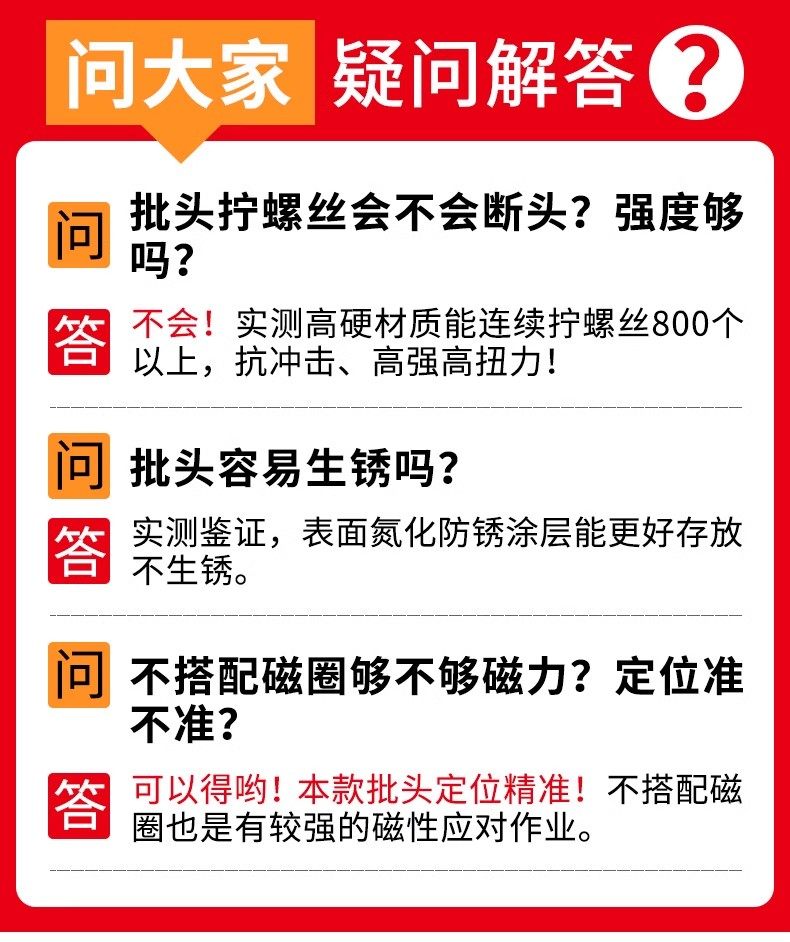 问大家 疑问解答 ?

问 批头拧螺丝会不会断头？强度够吗？

答 不会！实测高硬材质能连续拧螺丝800个以上，抗冲击、高强高扭力！

问 批头容易生锈吗？

答 实测鉴证，表面氮化防锈涂层能更好存放不生锈。

问 不搭配磁圈够不够磁力？定位准不准？

答 可以得哟！本款批头定位精准！不搭配磁圈也是有较强的磁性应对作业。