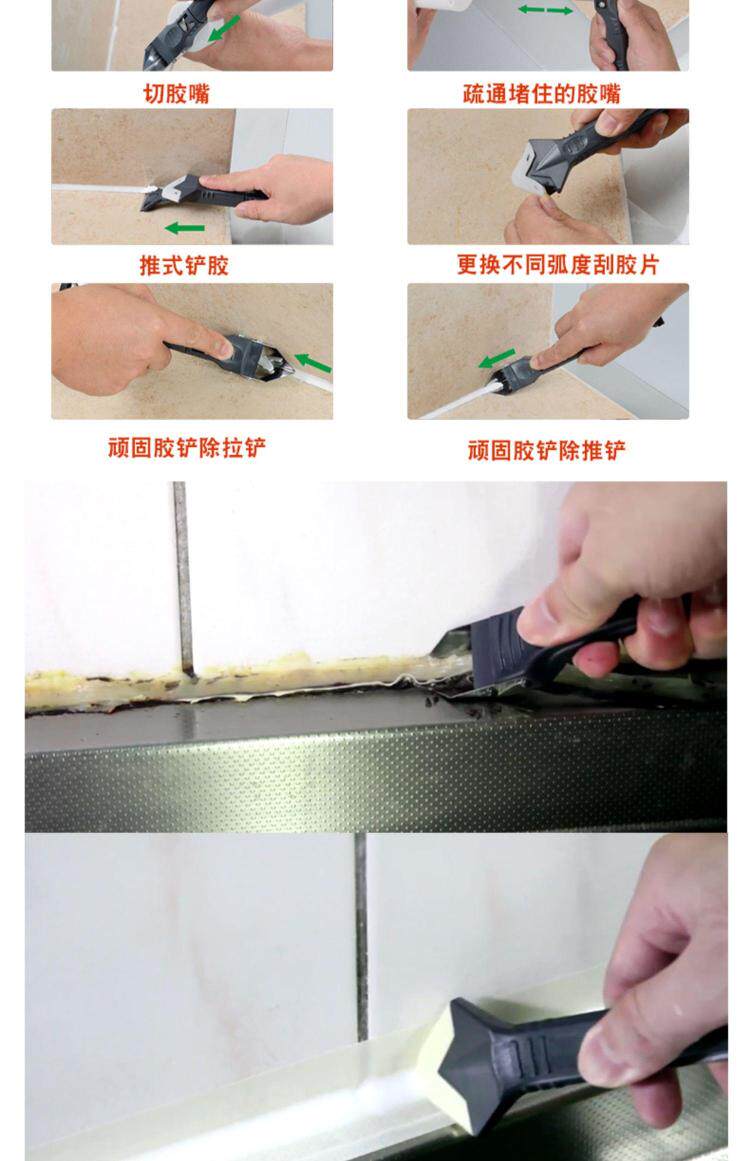 切胶嘴

疏通堵住的胶嘴

推式铲胶

更换不同弧度刮胶片

顽固胶铲除拉铲

顽固胶铲除推铲