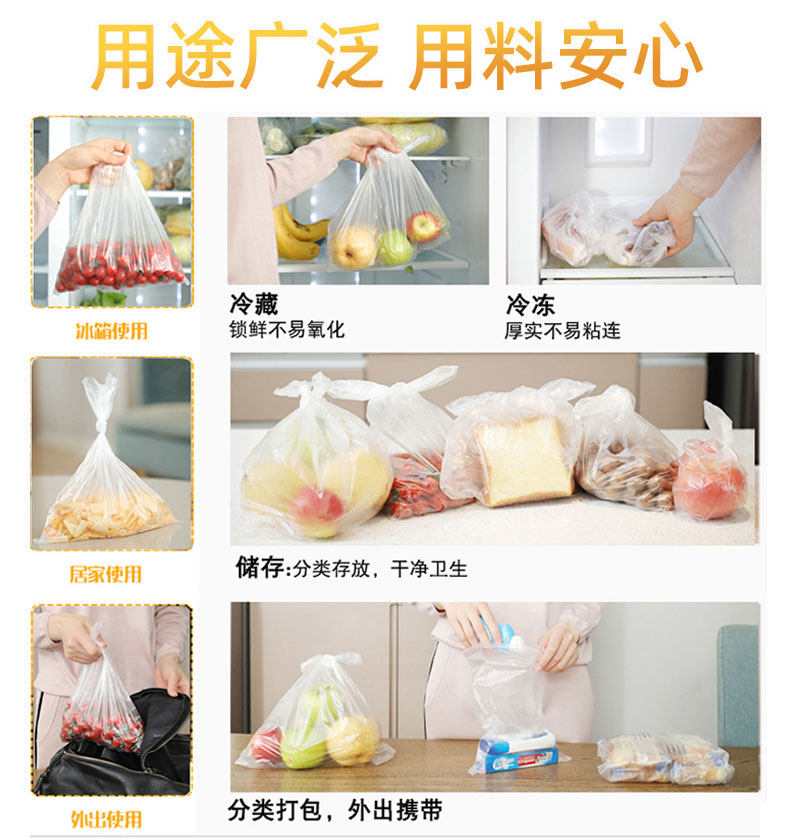 用途广泛 用料安心

冰箱使用

冷藏
锁鲜不易氧化

冷冻
厚实不易粘连

居家使用

储存:分类存放，干净卫生

外出使用

分类打包，外出携带