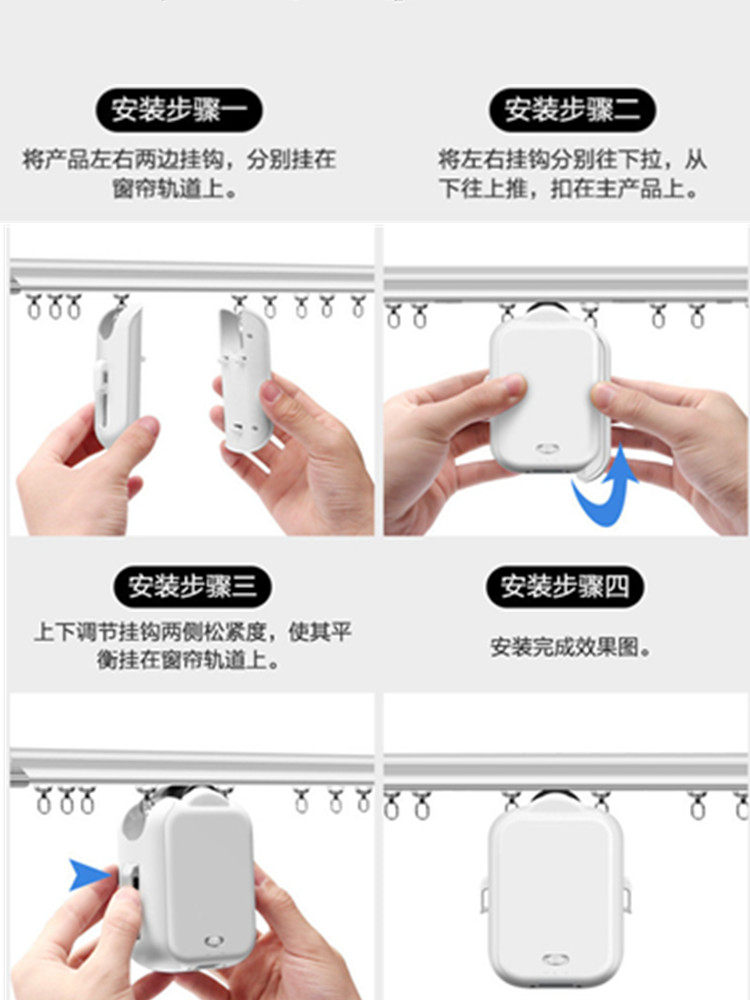 安装步骤一

将产品左右两边挂钩，分别挂在窗帘轨道上。

安装步骤二

将左右挂钩分别往下拉，从下往上推，扣在主产品上。

安装步骤三

上下调节挂钩两侧松紧度，使其平衡挂在窗帘轨道上。

安装步骤四

安装完成效果图。