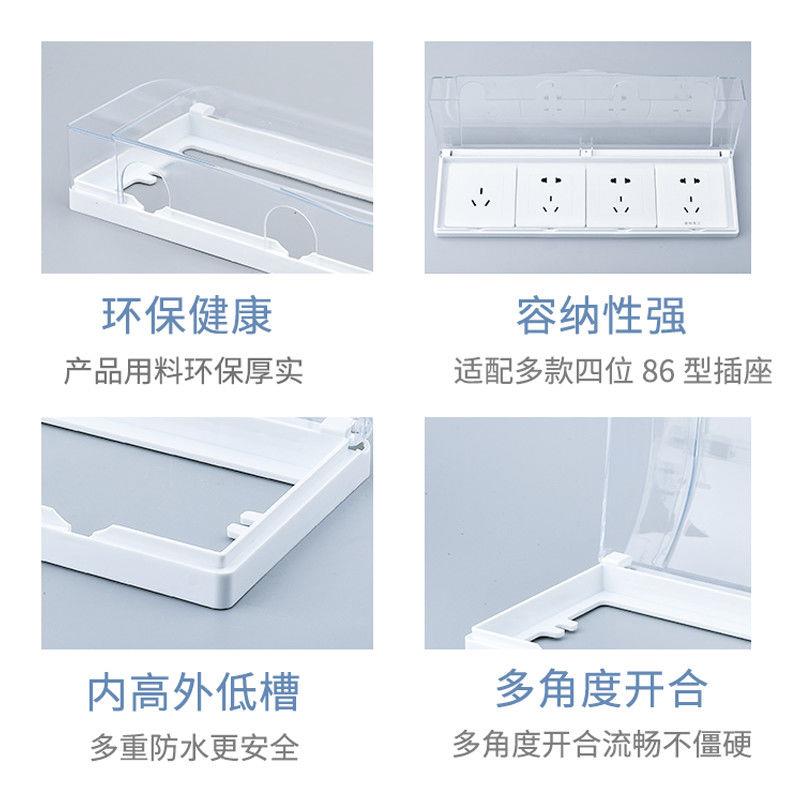 环保健康

产品用料环保厚实

容纳性强

适配多款四位 86 型插座

内高外低槽

多重防水更安全

多角度开合

多角度开合流畅不僵硬