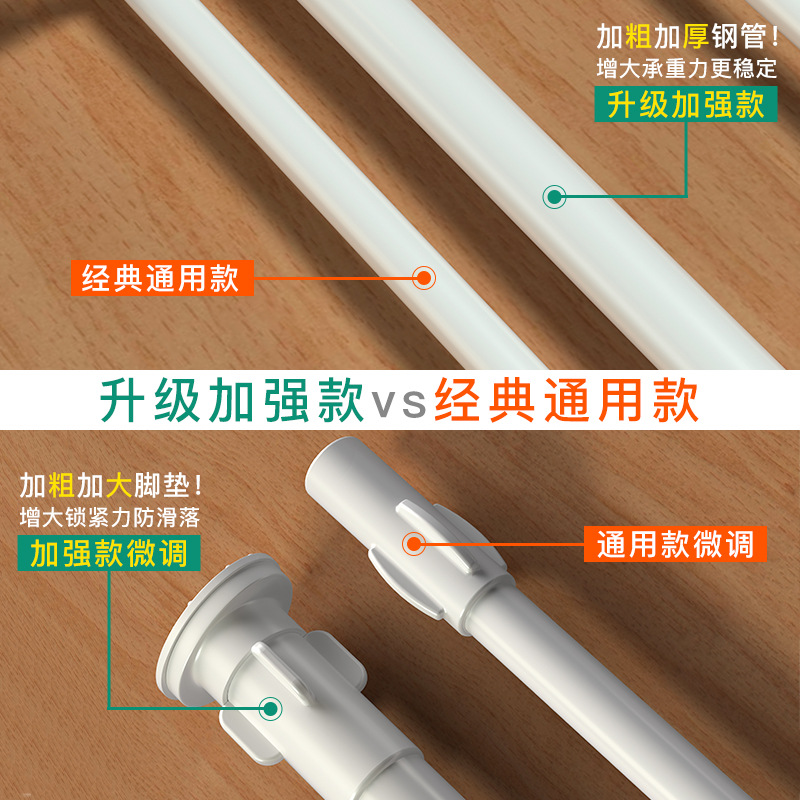 加粗加厚钢管！
增大承重力更稳定
升级加强款

经典通用款

升级加强款vs经典通用款

加粗加大脚垫！
增大锁紧力防滑落
加强款微调

通用款微调