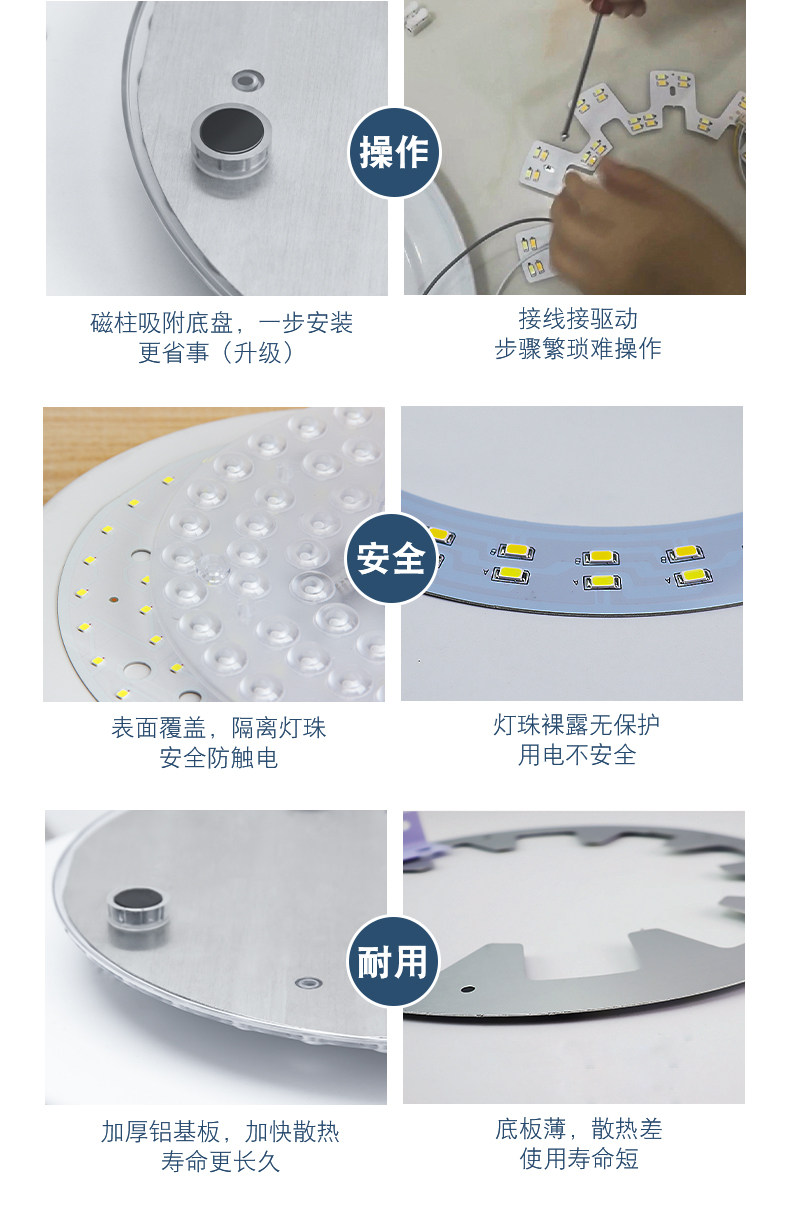 操作

磁柱吸附底盘，一步安装
更省事（升级）

接线接驱动
步骤繁琐难操作

安全

表面覆盖，隔离灯珠
安全防触电

灯珠裸露无保护
用电不安全

耐用

加厚铝基板，加快散热
寿命更长久

底板薄，散热差
使用寿命短