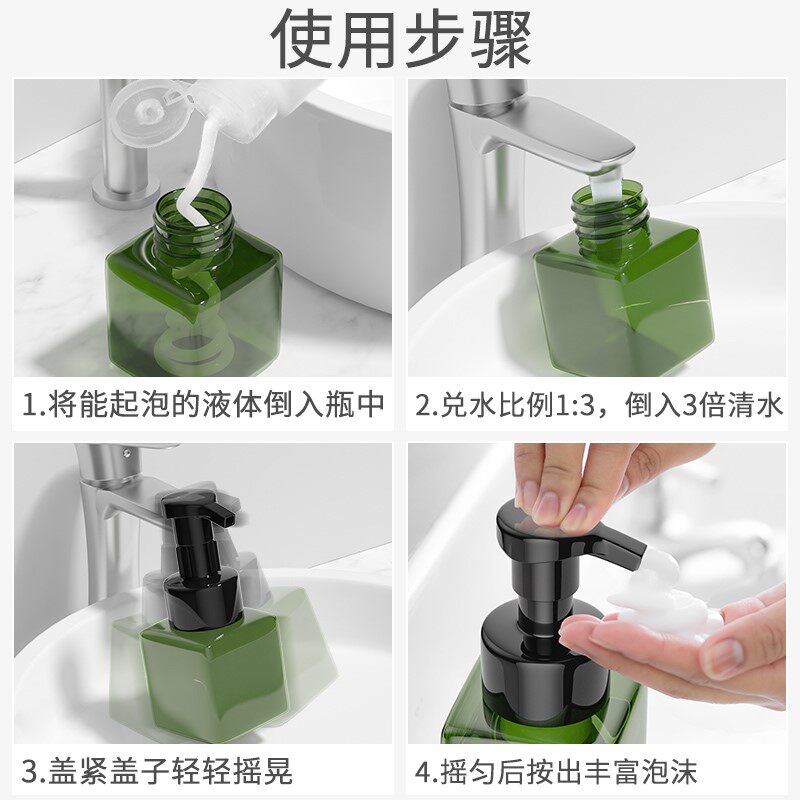 使用步骤

1.将能起泡的液体倒入瓶中

2.兑水比例1:3，倒入3倍清水

3.盖紧盖子轻轻摇晃

4.摇匀后按出丰富泡沫