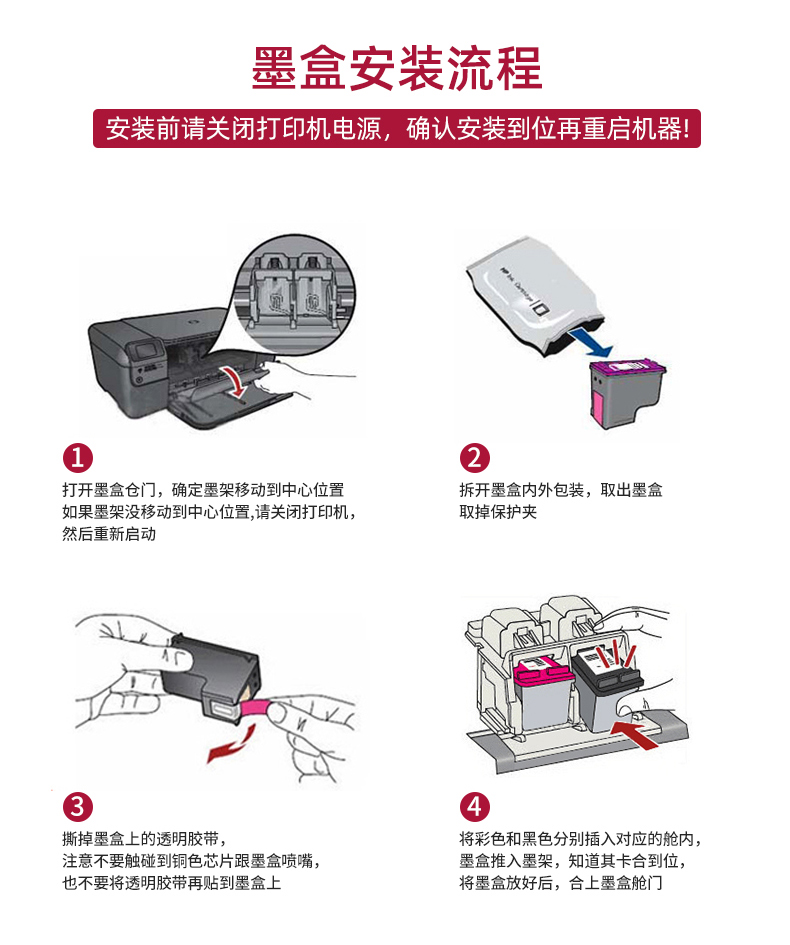 墨盒安装流程

安装前请关闭打印机电源，确认安装到位再重启机器！

1
打开墨盒仓门，确定墨架移动到中心位置
如果墨架没移动到中心位置,请关闭打印机，
然后重新启动

2
拆开墨盒内外包装，取出墨盒
取掉保护夹

3
撕掉墨盒上的透明胶带，
注意不要触碰到铜色芯片跟墨盒喷嘴，
也不要将透明胶带再贴到墨盒上

4
将彩色和黑色分别插入对应的舱内，
墨盒推入墨架，知道其卡合到位，
将墨盒放好后，合上墨盒舱门