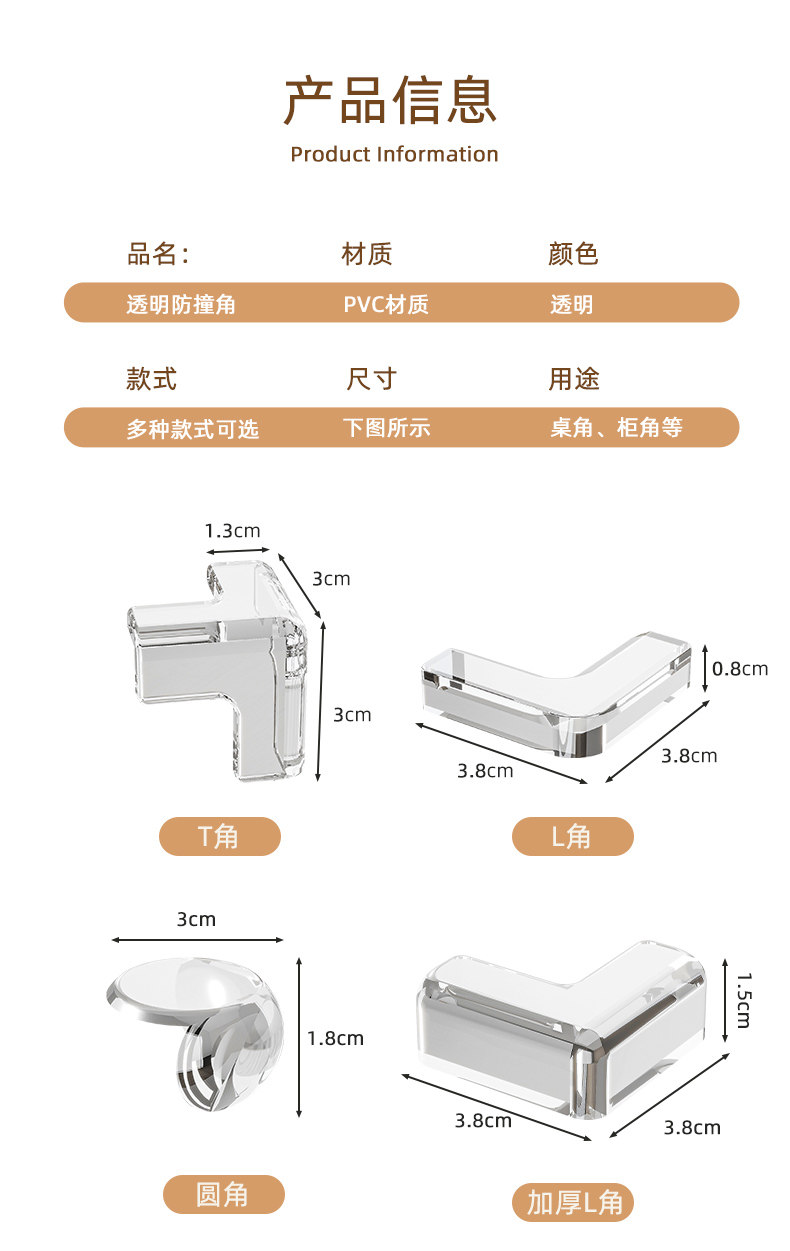 产品信息
Product Information

| 品名: | 材质 | 颜色 |
|---|---|---|
| 透明防撞角 | PVC材质 | 透明 |

| 款式 | 尺寸 | 用途 |
|---|---|---|
| 多种款式可选 | 下图所示 | 桌角、柜角等 |

1.3cm
3cm
3cm
T角

0.8cm
3.8cm
3.8cm
L角

3cm
1.8cm
圆角

1.5cm
3.8cm
3.8cm
加厚L角