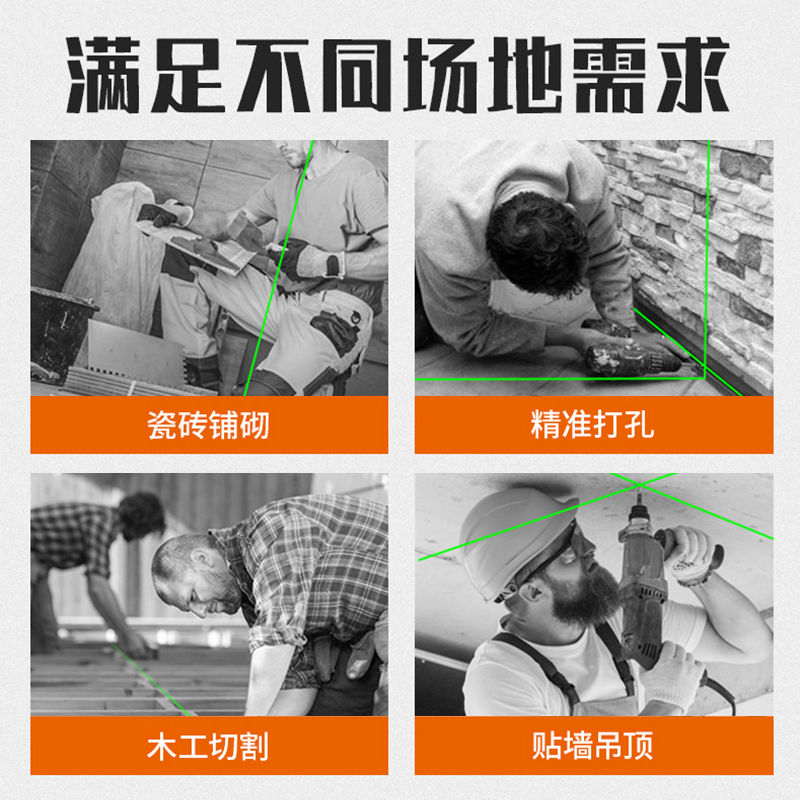 满足不同场地需求

瓷砖铺砌

精准打孔

木工切割

贴墙吊顶