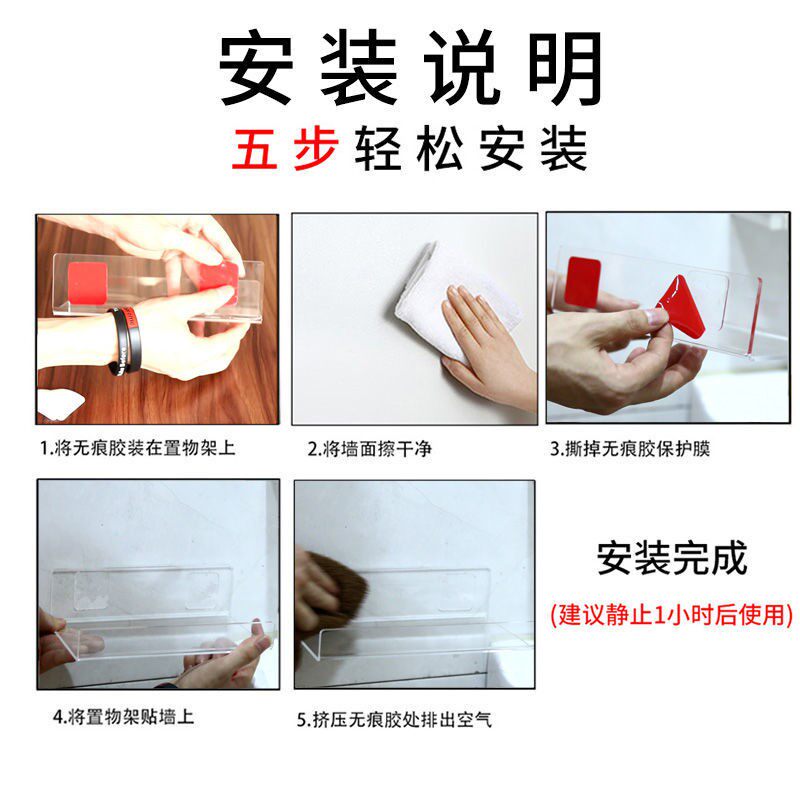 安装说明

五步轻松安装

1.将无痕胶装在置物架上

2.将墙面擦干净

3.撕掉无痕胶保护膜

4.将置物架贴墙上

5.挤压无痕胶处排出空气

安装完成

(建议静止1小时后使用)