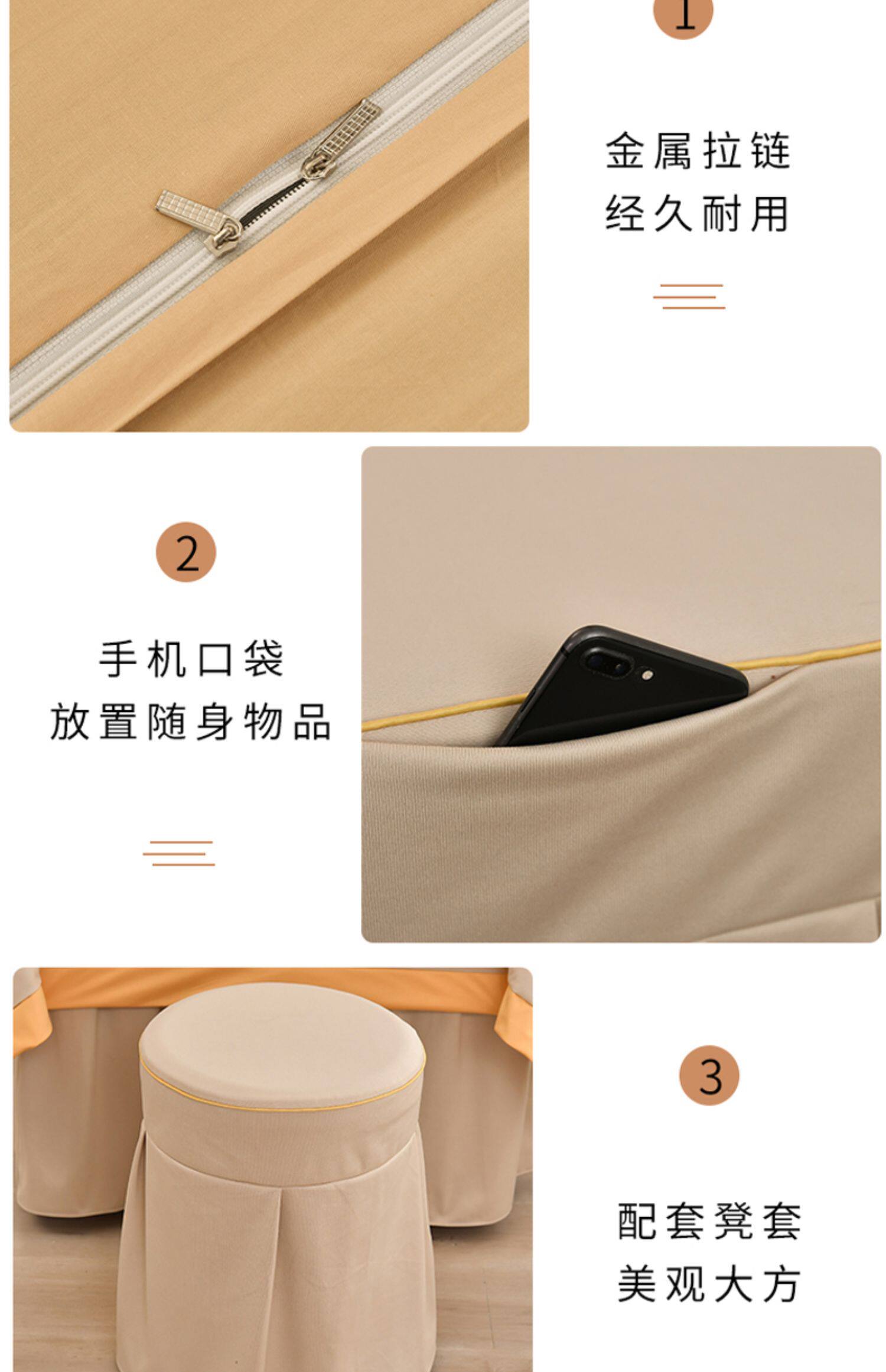 1

金属拉链
经久耐用

2

手机口袋
放置随身物品

3

配套凳套
美观大方