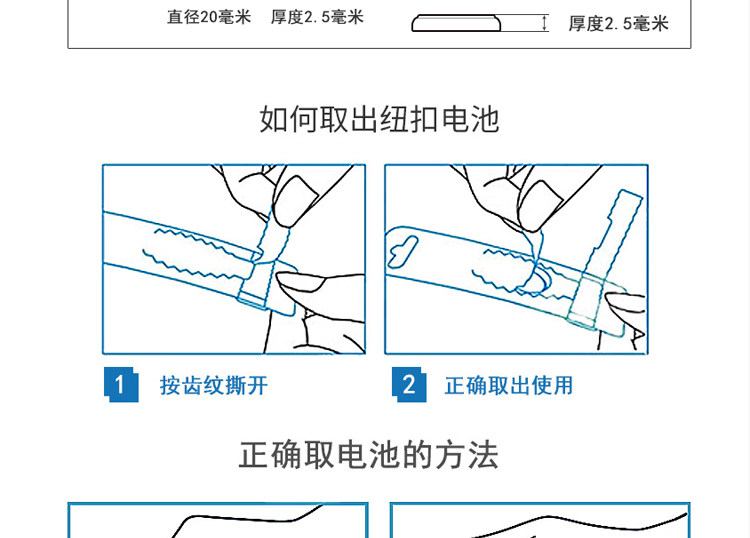 直径20毫米　厚度2.5毫米

厚度2.5毫米

如何取出纽扣电池

1 按齿纹撕开

2 正确取出使用

正确取电池的方法