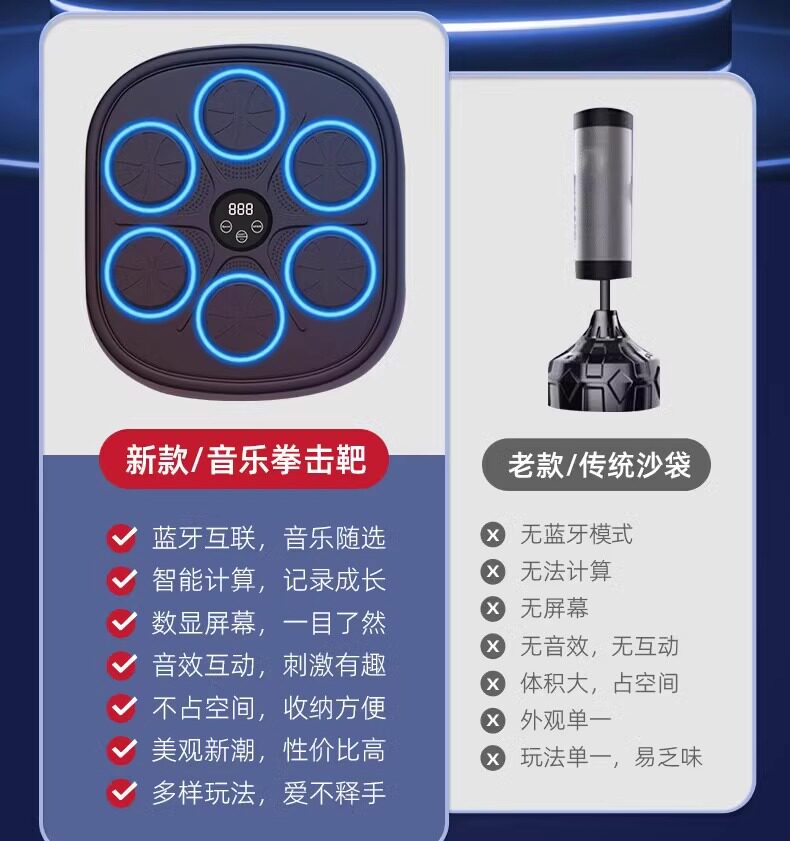 888

新款/音乐拳击靶

蓝牙互联，音乐随选
智能计算，记录成长
数显屏幕，一目了然
音效互动，刺激有趣
不占空间，收纳方便
美观新潮，性价比高
多样玩法，爱不释手

老款/传统沙袋

无蓝牙模式
无法计算
无屏幕
无音效，无互动
体积大，占空间
外观单一
玩法单一，易乏味