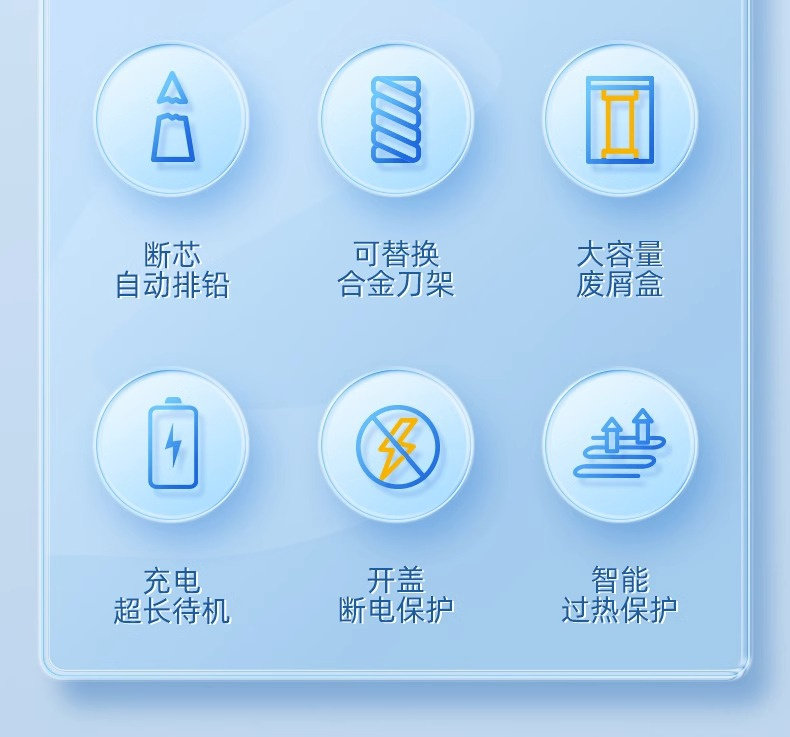 断芯
自动排铅

可替换
合金刀架

大容量
废屑盒

充电
超长待机

开盖
断电保护

智能
过热保护