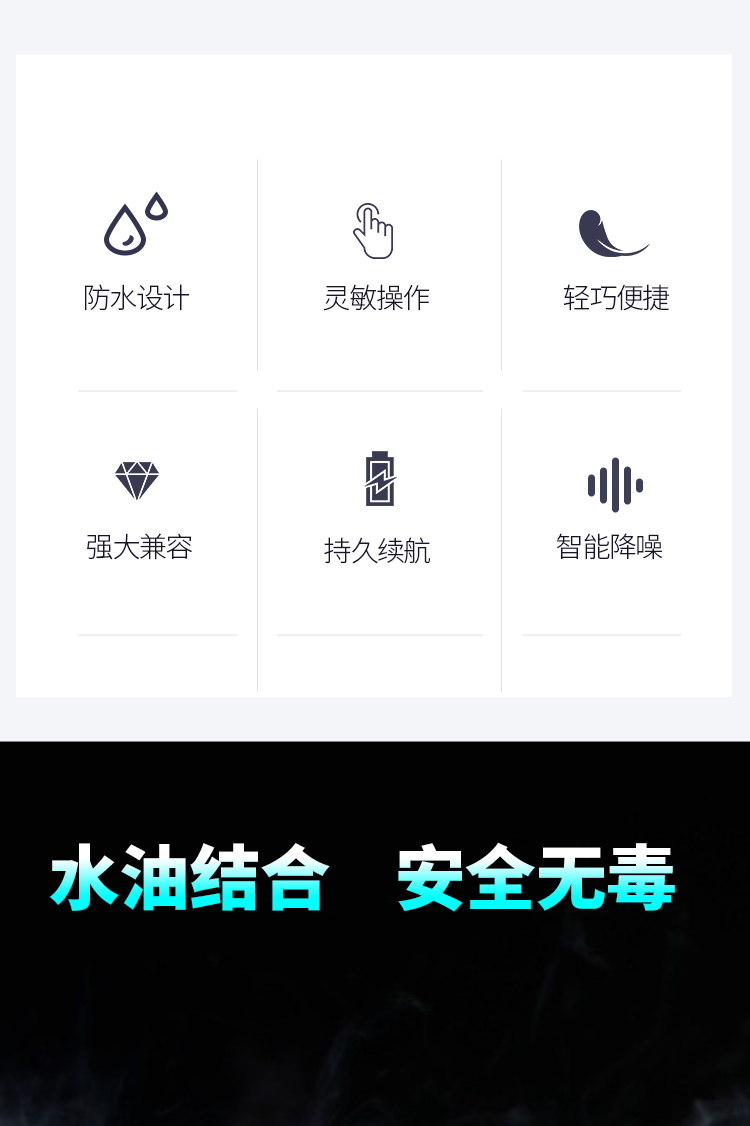 防水设计

灵敏操作

轻巧便捷

强大兼容

持久续航

智能降噪

水油结合 安全无毒