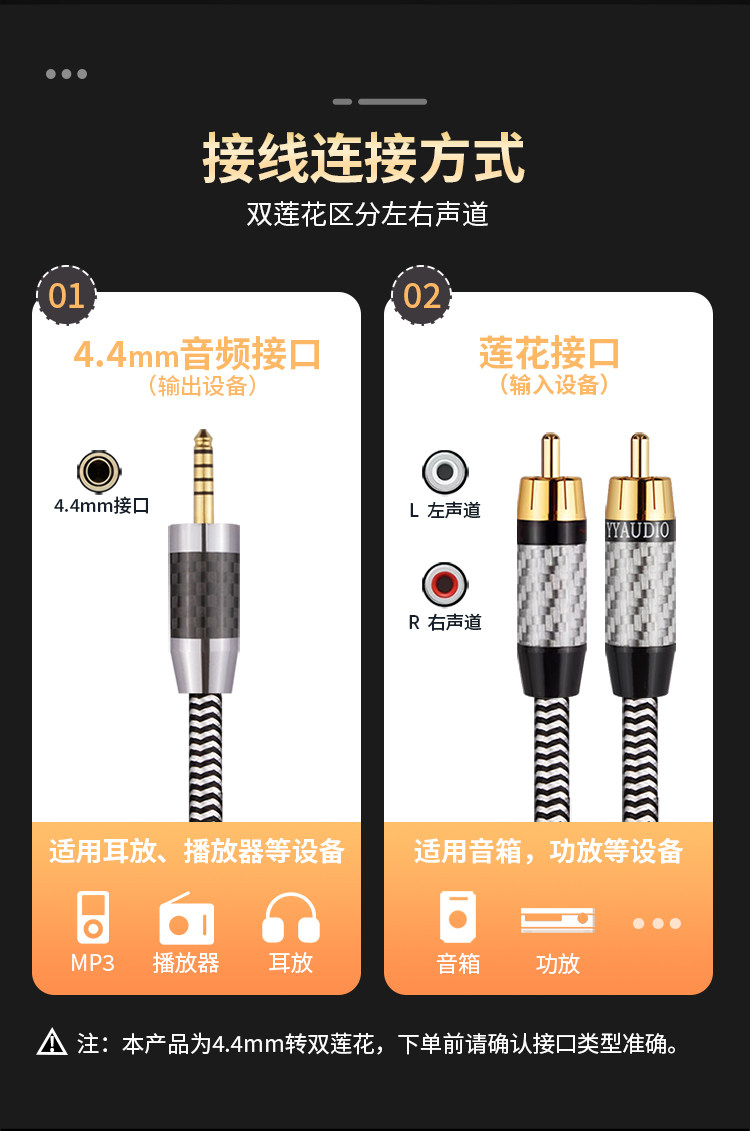 接线连接方式
双莲花区分左右声道

01
4.4mm音频接口
（输出设备）
4.4mm接口
适用耳放、播放器等设备
MP3
播放器
耳放

02
莲花接口
（输入设备）
L 左声道
R 右声道
YYAUDIO
适用音箱，功放等设备
音箱
功放

注：本产品为4.4mm转双莲花，下单前请确认接口类型准确。