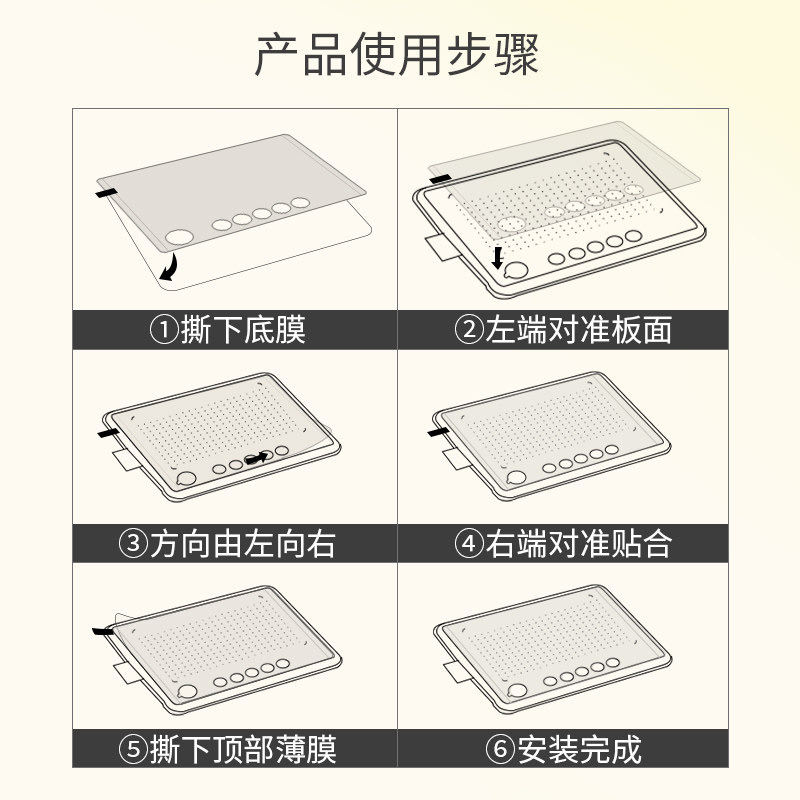 产品使用步骤

①撕下底膜

②左端对准板面

③方向由左向右

④右端对准贴合

⑤撕下顶部薄膜

⑥安装完成