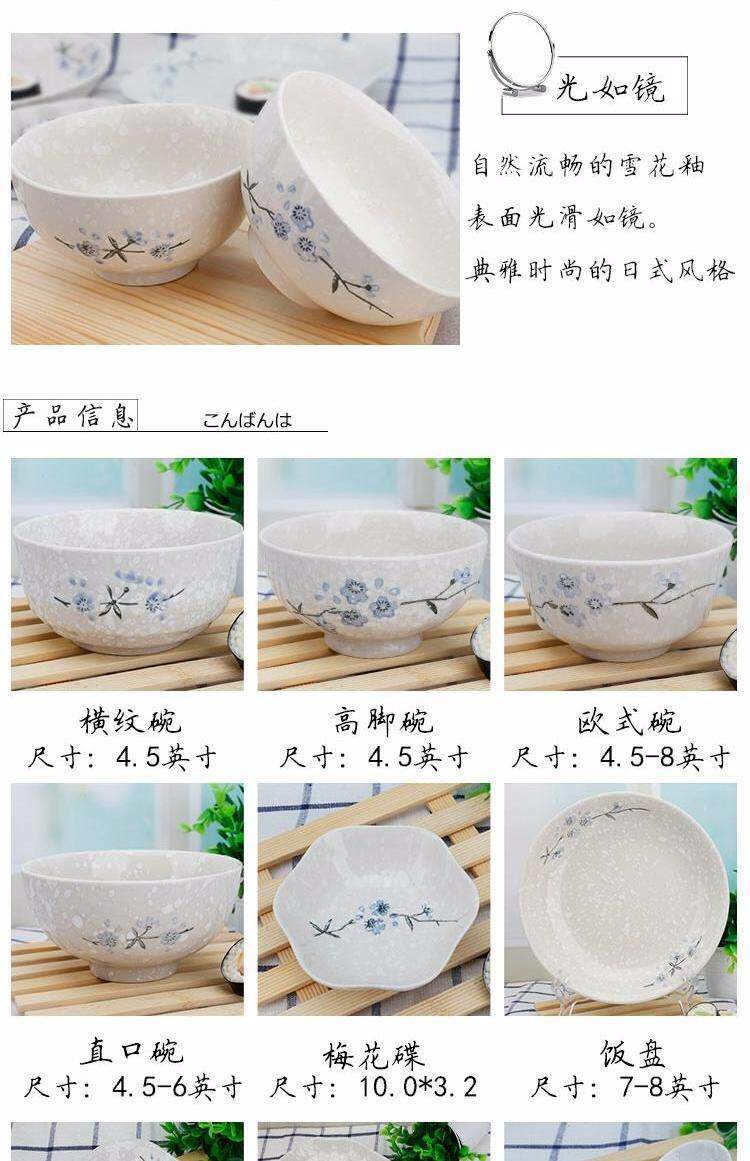 光如镜

自然流畅的雪花釉
表面光滑如镜。
典雅时尚的日式风格

产品信息 こんばんは

横纹碗
尺寸：4.5英寸

高脚碗
尺寸：4.5英寸

欧式碗
尺寸：4.5-8英寸

直口碗
尺寸：4.5-6英寸

梅花碟
尺寸：10.0*3.2

饭盘
尺寸：7-8英寸