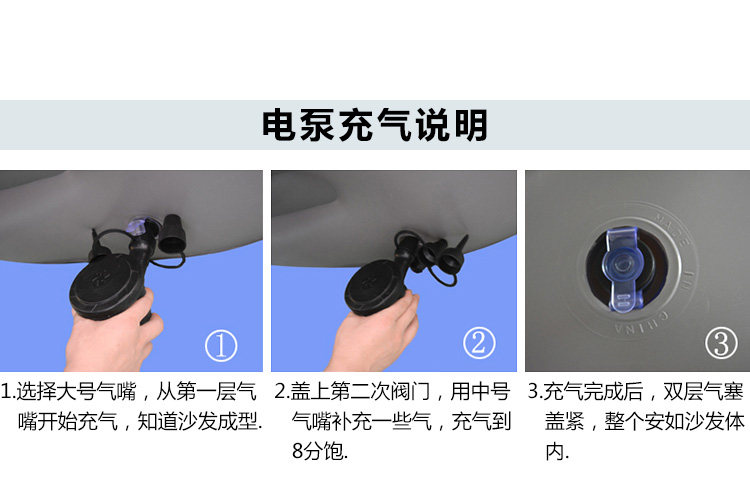 电泵充气说明

①

1.选择大号气嘴，从第一层气嘴开始充气，知道沙发成型.

②

2.盖上第二次阀门，用中号气嘴补充一些气，充气到8分饱.

MADE IN CHINA

③

3.充气完成后，双层气塞盖紧，整个安如沙发体内.