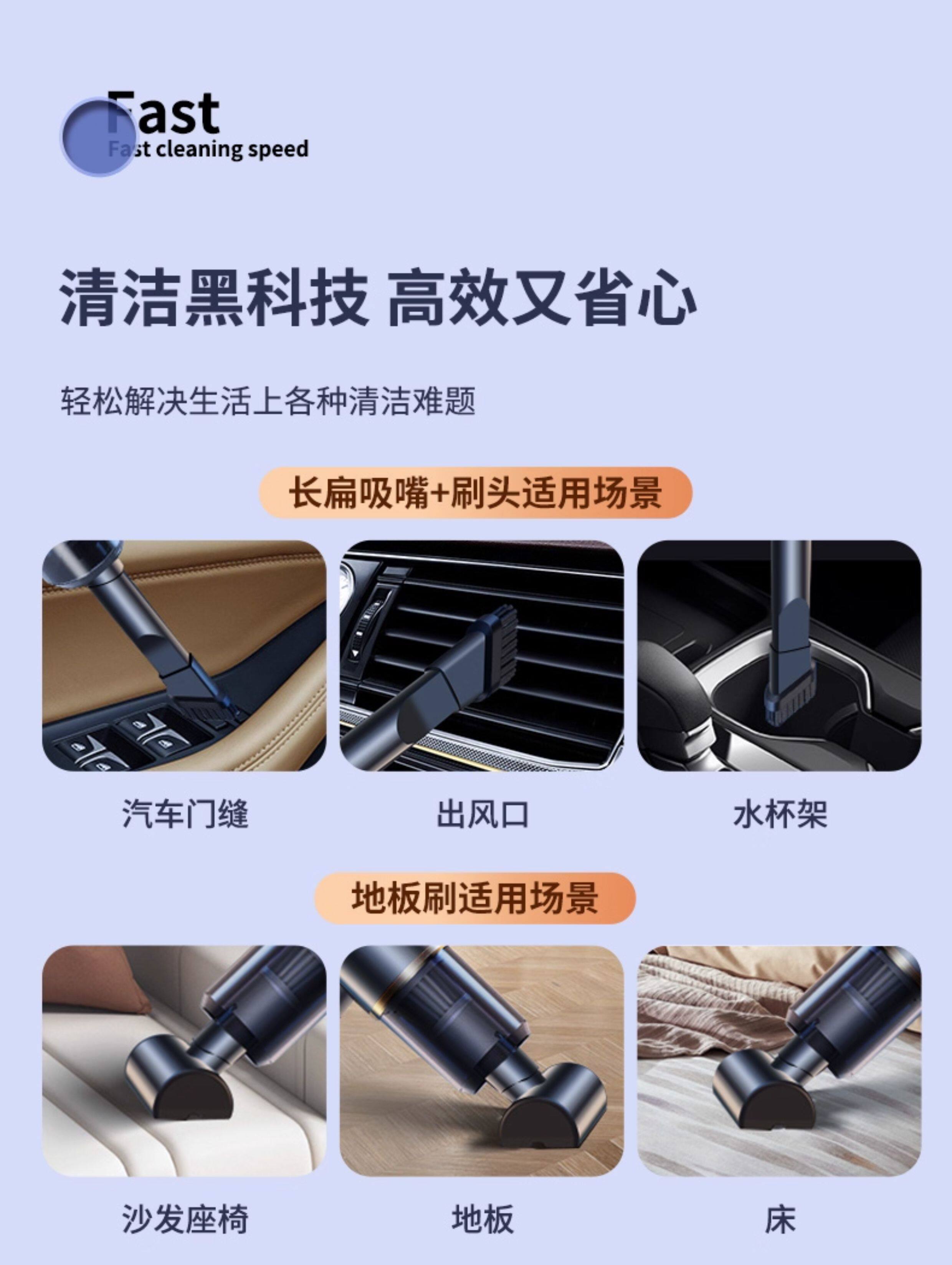 Fast
Fast cleaning speed

清洁黑科技 高效又省心

轻松解决生活上各种清洁难题

长扁吸嘴+刷头适用场景

汽车门缝

出风口

水杯架

地板刷适用场景

沙发座椅

地板

床