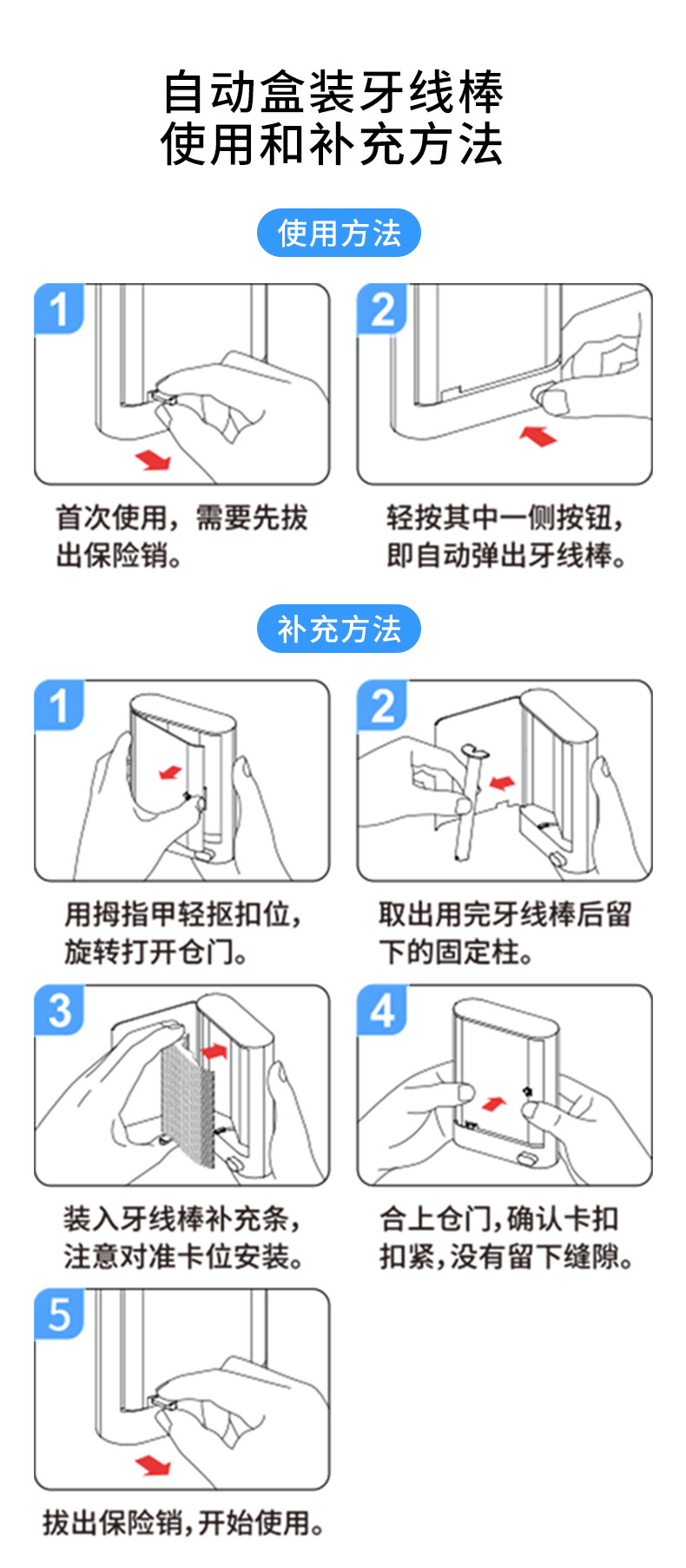 自动盒装牙线棒
使用和补充方法

使用方法

1

首次使用，需要先拔出保险销。

2

轻按其中一侧按钮，即自动弹出牙线棒。

补充方法

1

用拇指甲轻抠扣位，旋转打开仓门。

2

取出用完牙线棒后留下的固定柱。

3

装入牙线棒补充条，注意对准卡位安装。

4

合上仓门，确认卡扣扣紧，没有留下缝隙。

5

拔出保险销，开始使用。