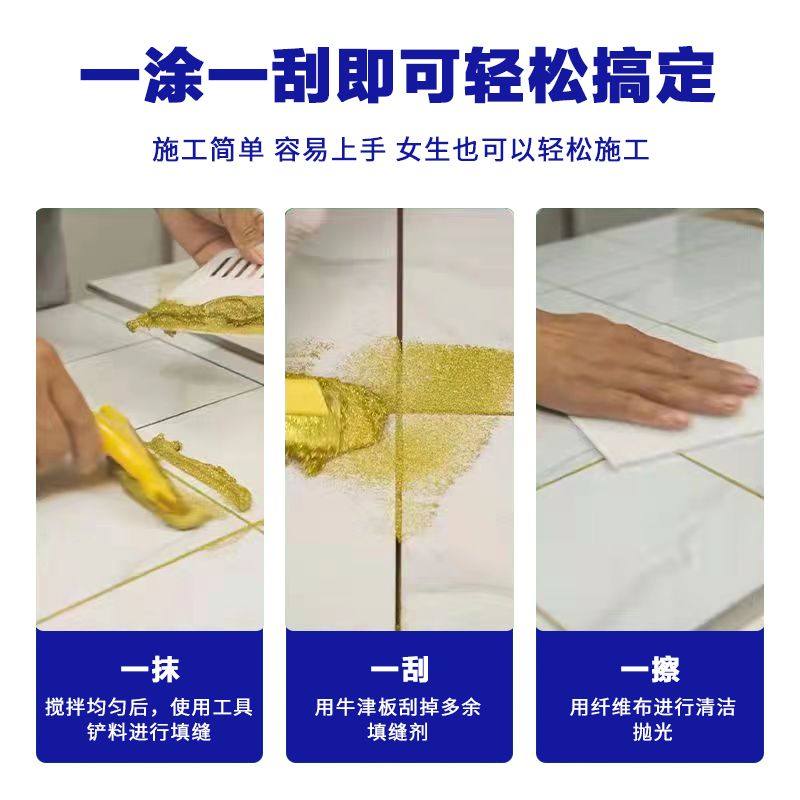 一涂一刮即可轻松搞定

施工简单 容易上手 女生也可以轻松施工

一抹

搅拌均匀后，使用工具铲料进行填缝

一刮

用牛津板刮掉多余填缝剂

一擦

用纤维布进行清洁抛光