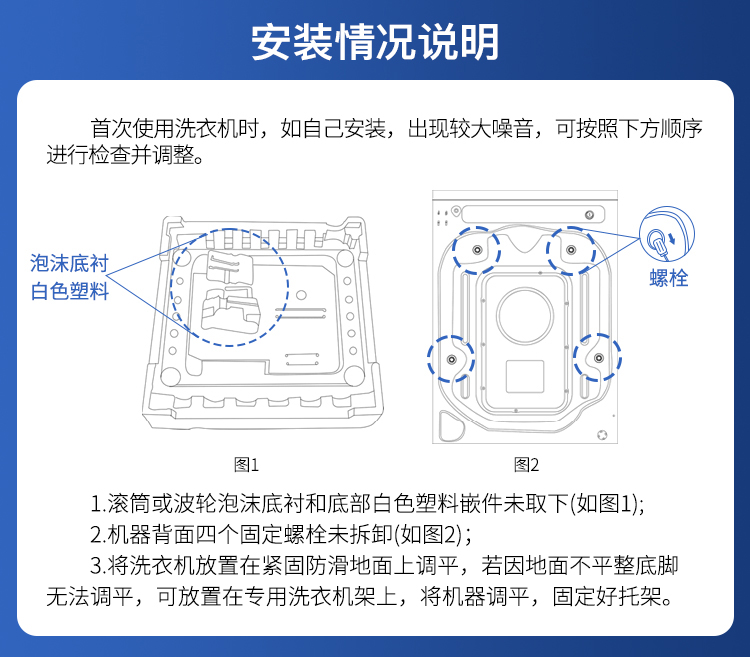 安装情况说明

首次使用洗衣机时，如自己安装，出现较大噪音，可按照下方顺序进行检查并调整。

泡沫底衬
白色塑料

螺栓

图1

图2

1.滚筒或波轮泡沫底衬和底部白色塑料嵌件未取下(如图1);

2.机器背面四个固定螺栓未拆卸(如图2)；

3.将洗衣机放置在紧固防滑地面上调平，若因地面不平整底脚无法调平，可放置在专用洗衣机架上，将机器调平，固定好托架。