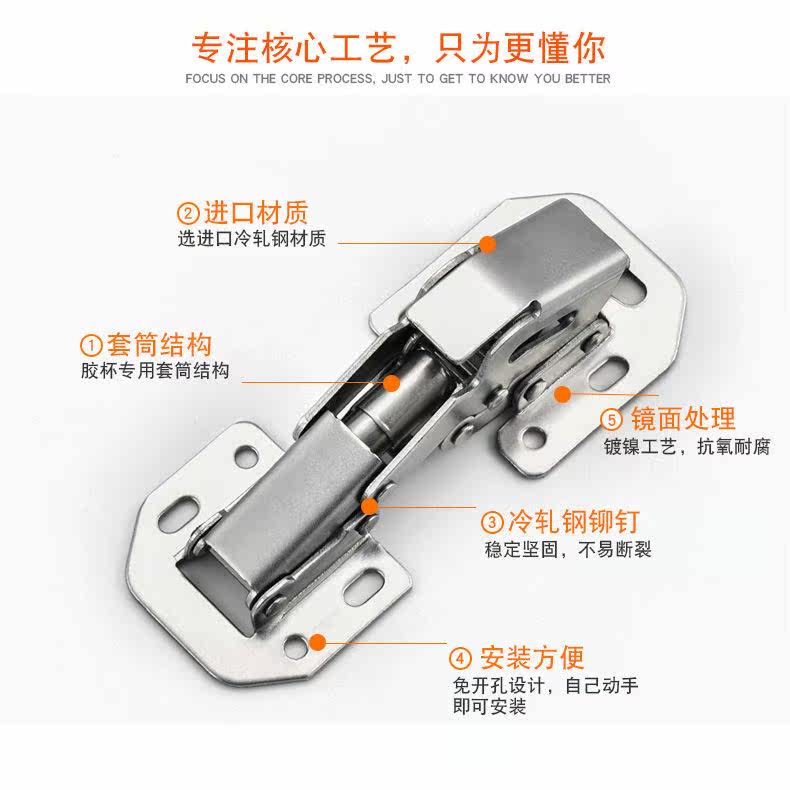 专注核心工艺，只为更懂你
FOCUS ON THE CORE PROCESS, JUST TO GET TO KNOW YOU BETTER

②进口材质
选进口冷轧钢材质

①套筒结构
胶杯专用套筒结构

⑤镜面处理
镀镍工艺，抗氧耐腐

③冷轧钢铆钉
稳定坚固，不易断裂

④安装方便
免开孔设计，自己动手即可安装