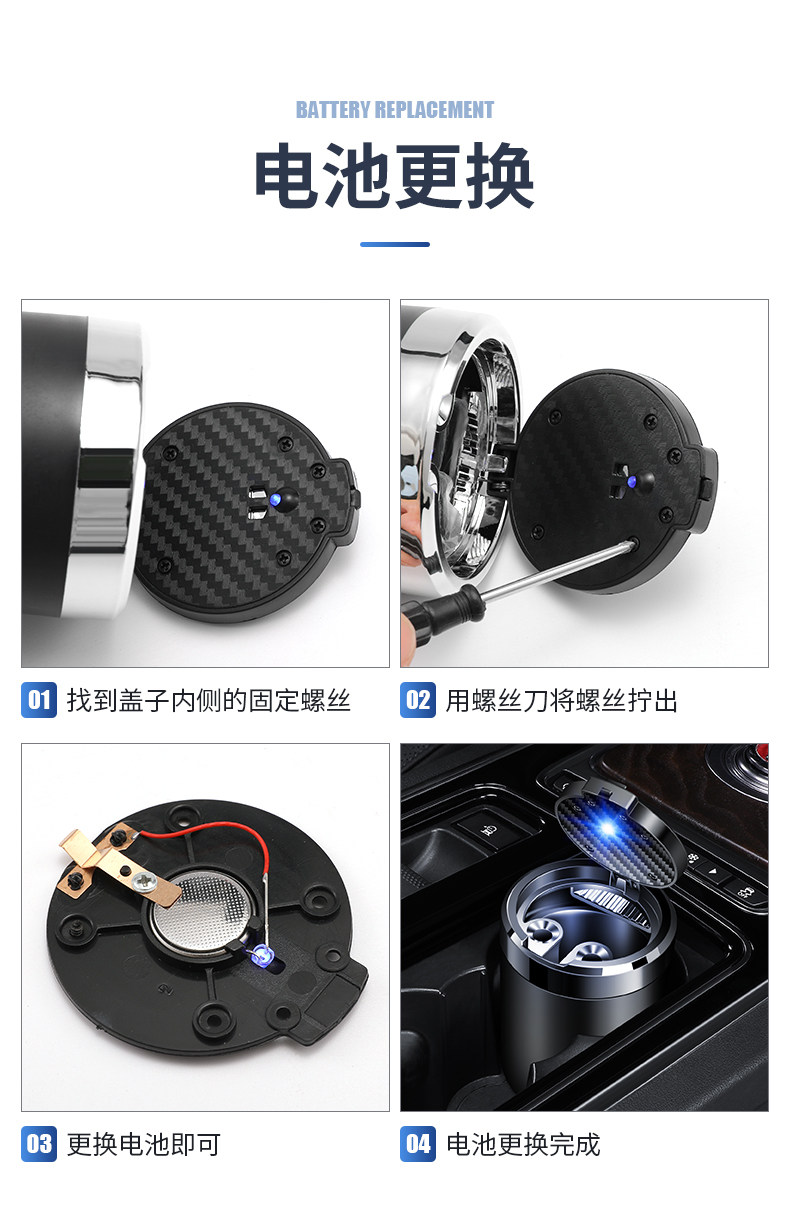 BATTERY REPLACEMENT

电池更换

01 找到盖子内侧的固定螺丝

02 用螺丝刀将螺丝拧出

03 更换电池即可

04 电池更换完成