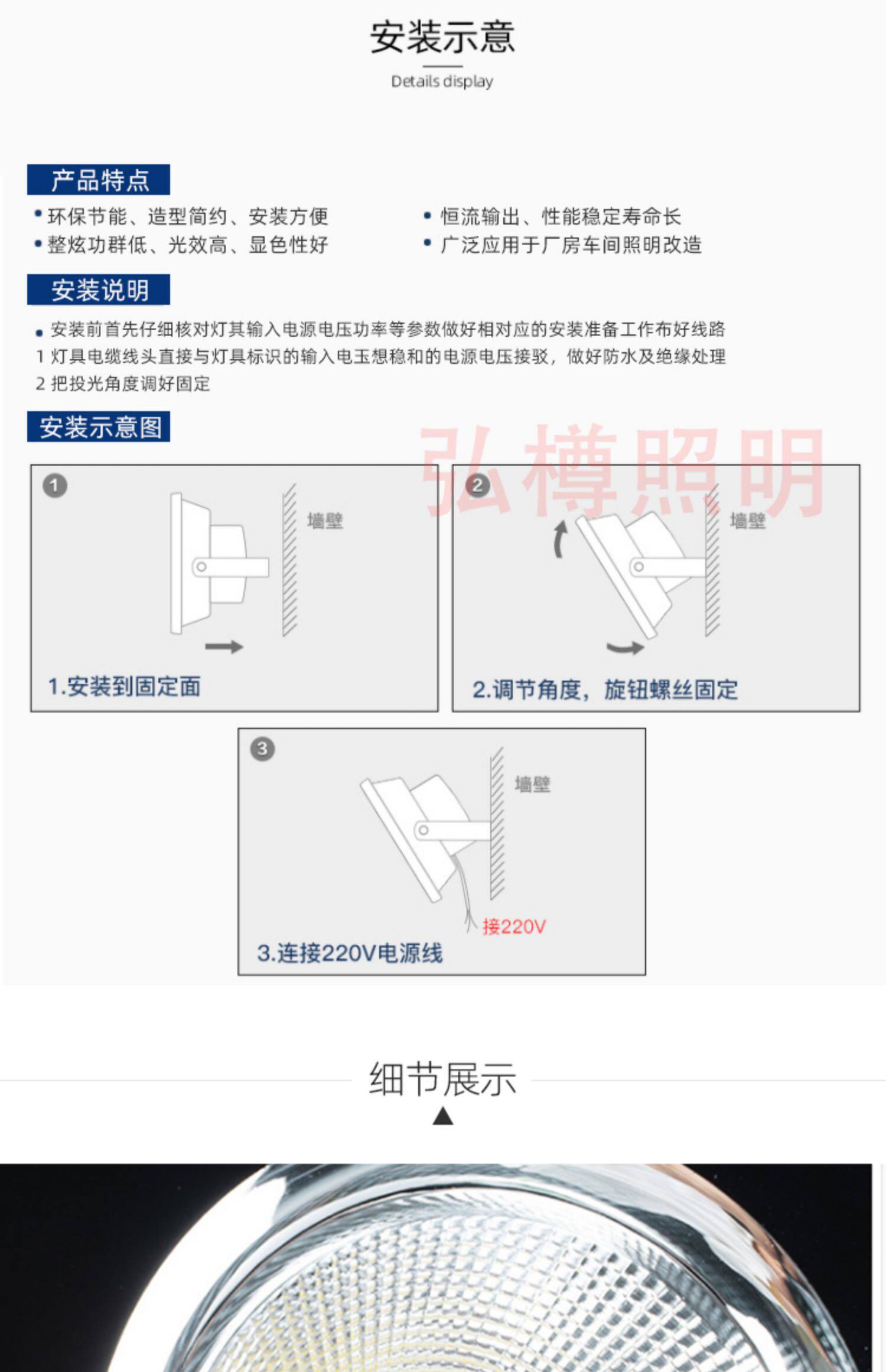 安装示意

Details display

产品特点

• 环保节能、造型简约、安装方便
• 整炫功群低、光效高、显色性好

• 恒流输出、性能稳定寿命长
• 广泛应用于厂房车间照明改造

安装说明

• 安装前首先仔细核对灯其输入电源电压功率等参数做好相对应的安装准备工作布好线路
1 灯具电缆线头直接与灯具标识的输入电玉想稳和的电源电压接驳，做好防水及绝缘处理
2 把投光角度调好固定

安装示意图

弘樽照明

1

墙壁

1.安装到固定面

2

墙壁

2.调节角度，旋钮螺丝固定

3

墙壁

接220V

3.连接220V电源线

细节展示