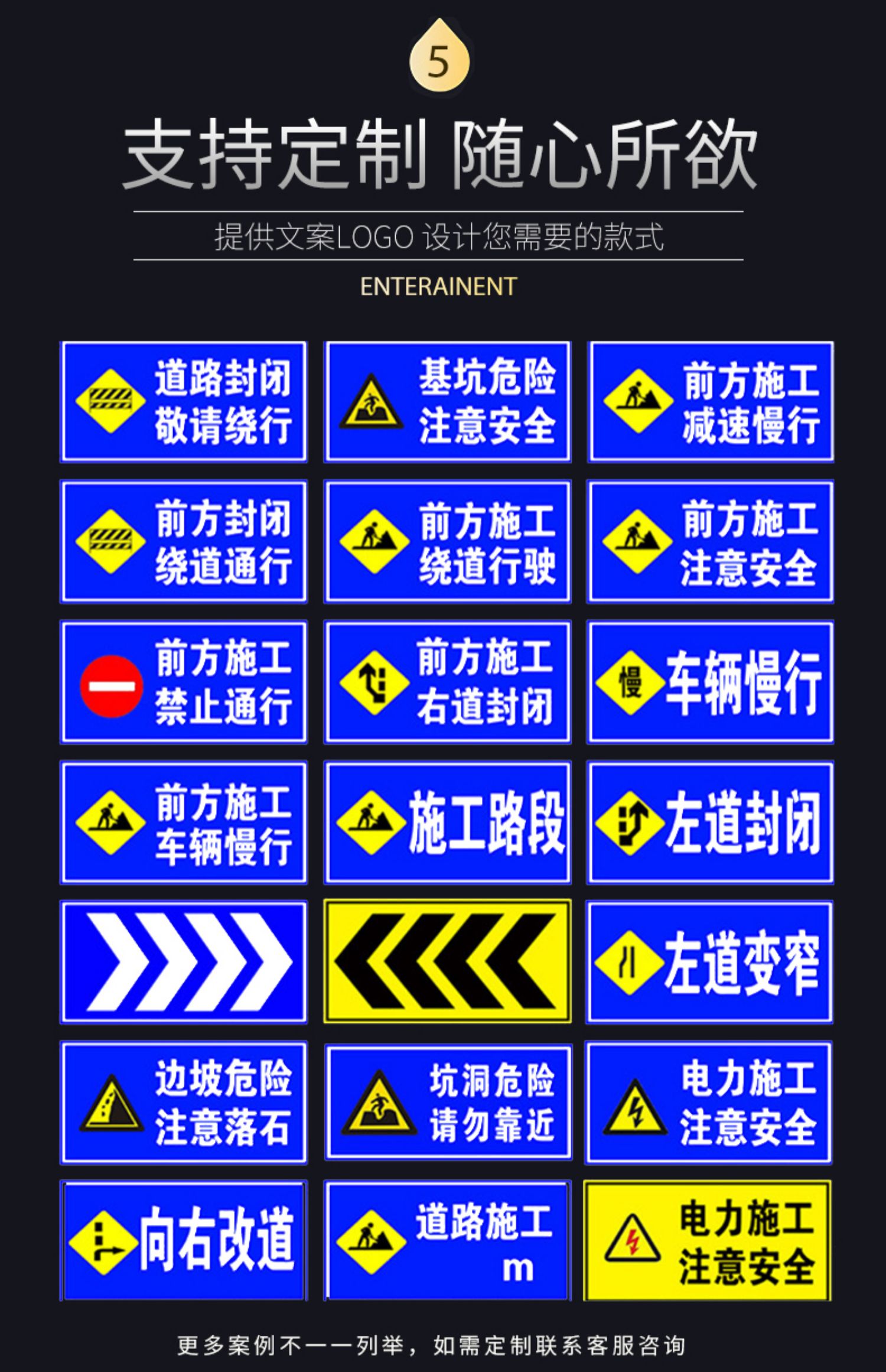 5

支持定制 随心所欲

提供文案LOGO 设计您需要的款式

ENTERAINENT

道路封闭
敬请绕行

基坑危险
注意安全

前方施工
减速慢行

前方封闭
绕道通行

前方施工
绕道行驶

前方施工
注意安全

前方施工
禁止通行

前方施工
右道封闭

慢
车辆慢行

前方施工
车辆慢行

施工路段

左道封闭

左道变窄

边坡危险
注意落石

坑洞危险
请勿靠近

电力施工
注意安全

向右改道

道路施工
m

电力施工
注意安全

更多案例不一一列举，如需定制联系客服咨询