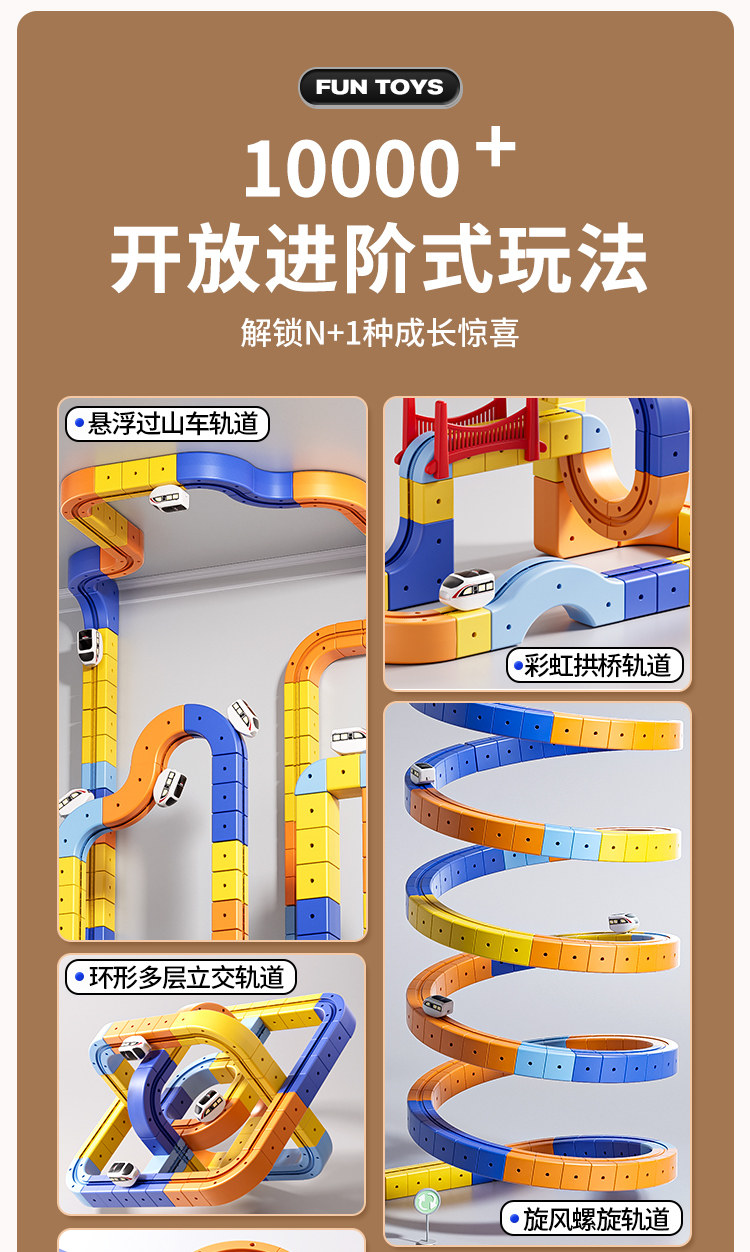 FUN TOYS

10000+
开放进阶式玩法

解锁N+1种成长惊喜

悬浮过山车轨道

彩虹拱桥轨道

环形多层立交轨道

旋风螺旋轨道