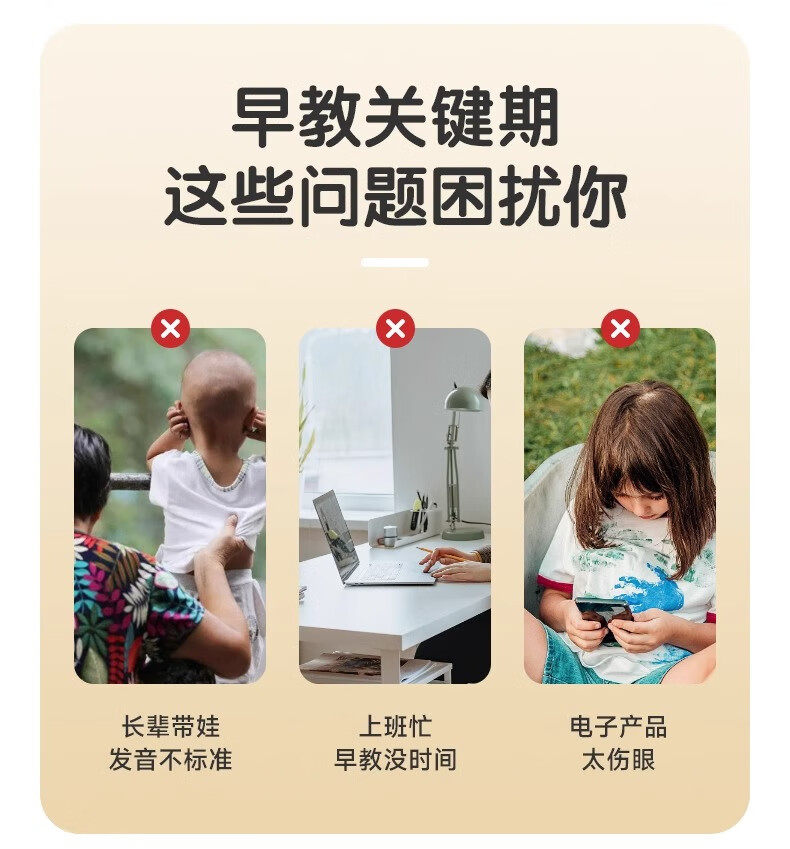 早教关键期
这些问题困扰你

长辈带娃
发音不标准

上班忙
早教没时间

电子产品
太伤眼