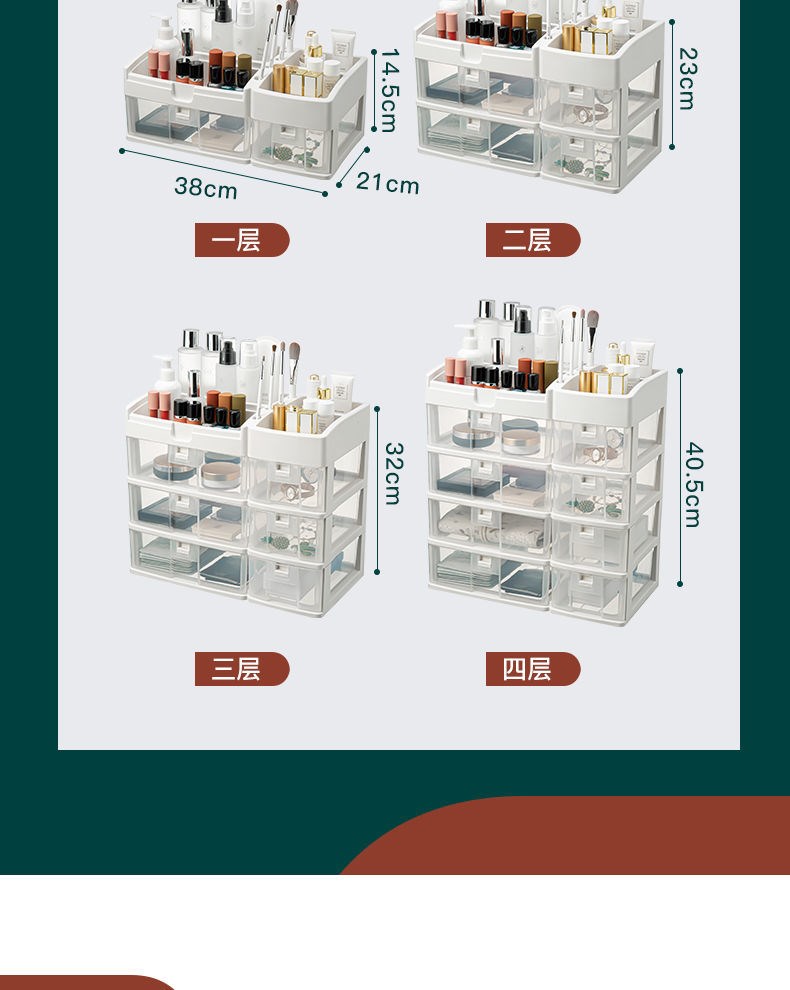 14.5cm

38cm

21cm

一层

23cm

二层

32cm

三层

40.5cm

四层