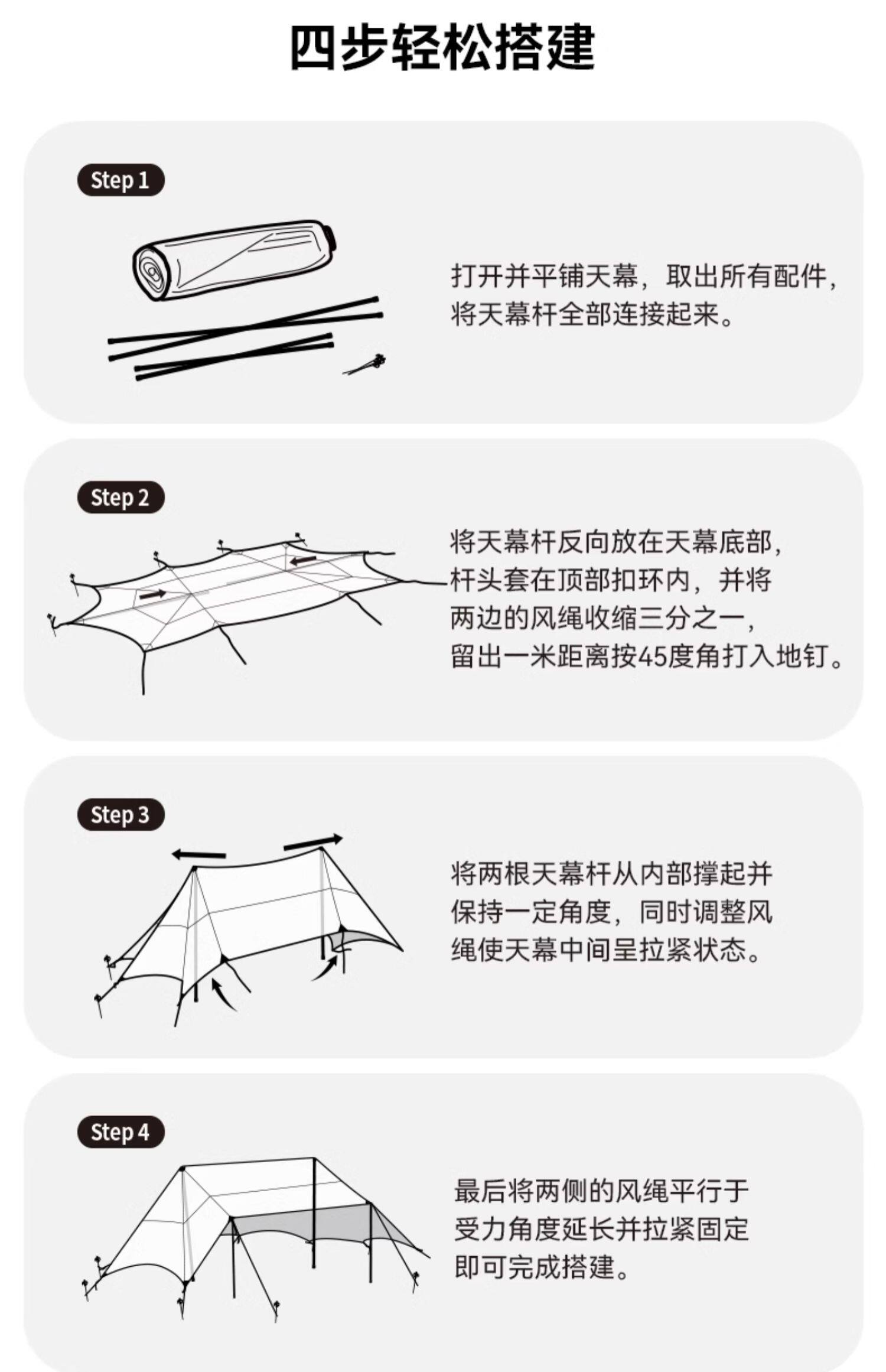 四步轻松搭建

Step 1

打开并平铺天幕，取出所有配件，将天幕杆全部连接起来。

Step 2

将天幕杆反向放在天幕底部，杆头套在顶部扣环内，并将两边的风绳收缩三分之一，留出一米距离按45度角打入地钉。

Step 3

将两根天幕杆从内部撑起并保持一定角度，同时调整风绳使天幕中间呈拉紧状态。

Step 4

最后将两侧的风绳平行于受力角度延长并拉紧固定即可完成搭建。