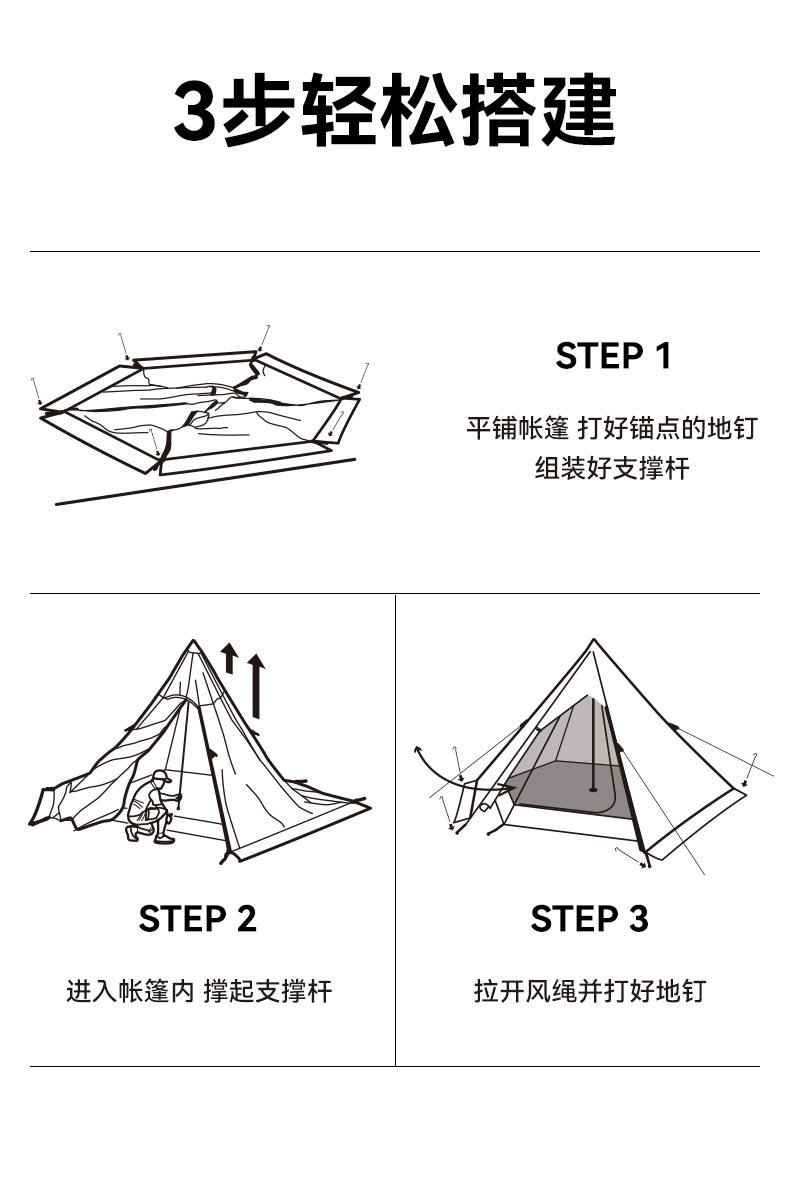 3步轻松搭建

STEP 1

平铺帐篷 打好锚点的地钉
组装好支撑杆

STEP 2

进入帐篷内 撑起支撑杆

STEP 3

拉开风绳并打好地钉