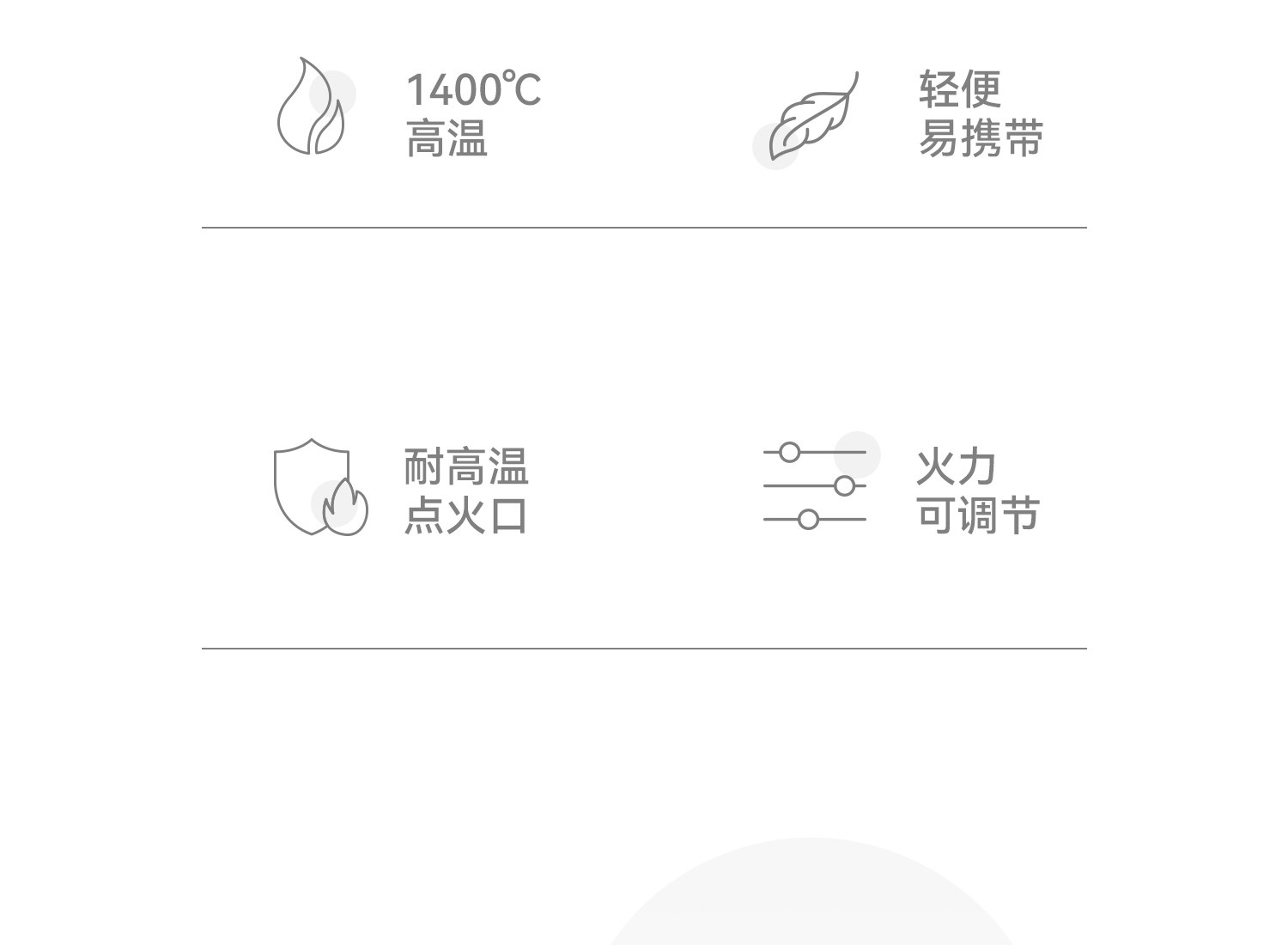 1400℃
高温

轻便
易携带

耐高温
点火口

火力
可调节