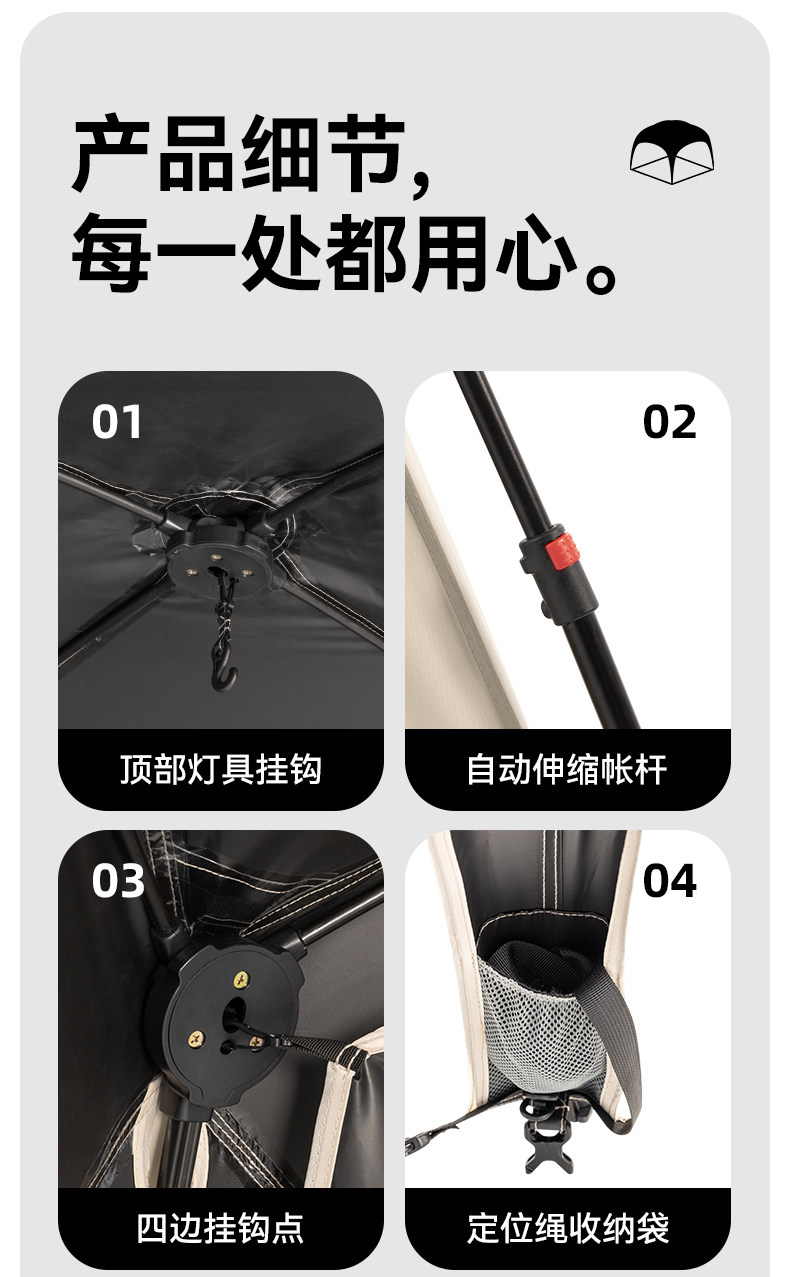 产品细节，
每一处都用心。

01

顶部灯具挂钩

02

自动伸缩帐杆

03

四边挂钩点

04

定位绳收纳袋