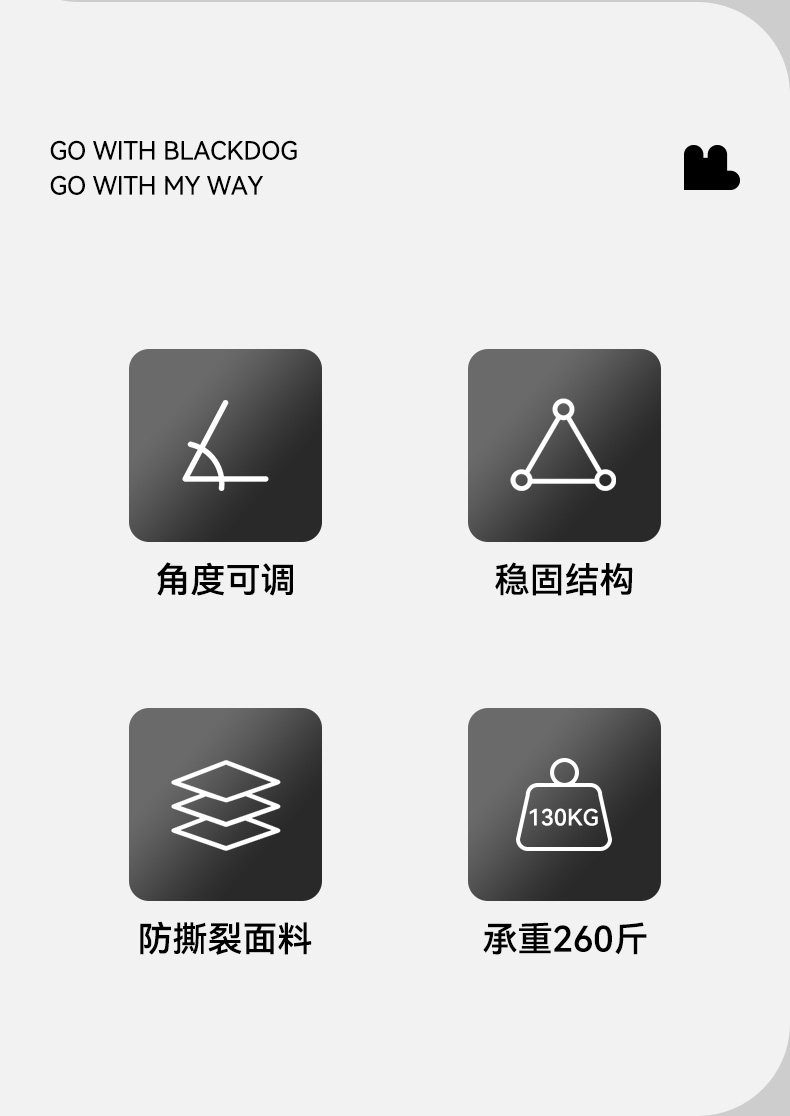 GO WITH BLACKDOG
GO WITH MY WAY

角度可调

稳固结构

防撕裂面料

130KG

承重260斤