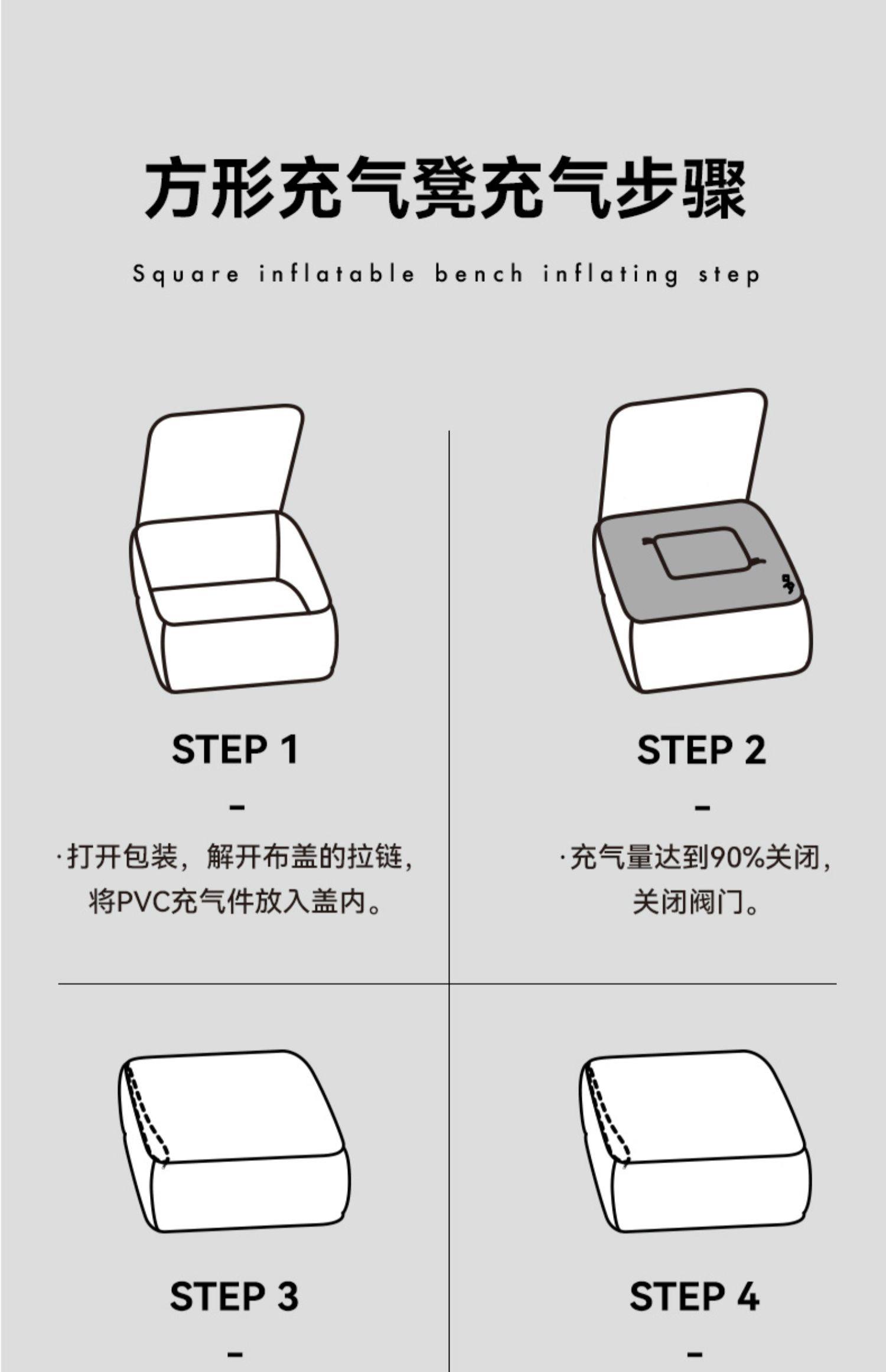 方形充气凳充气步骤

Square inflatable bench inflating step

STEP 1

-

·打开包装，解开布盖的拉链，将PVC充气件放入盖内。

STEP 2

-

·充气量达到90%关闭，关闭阀门。

STEP 3

-

STEP 4

-