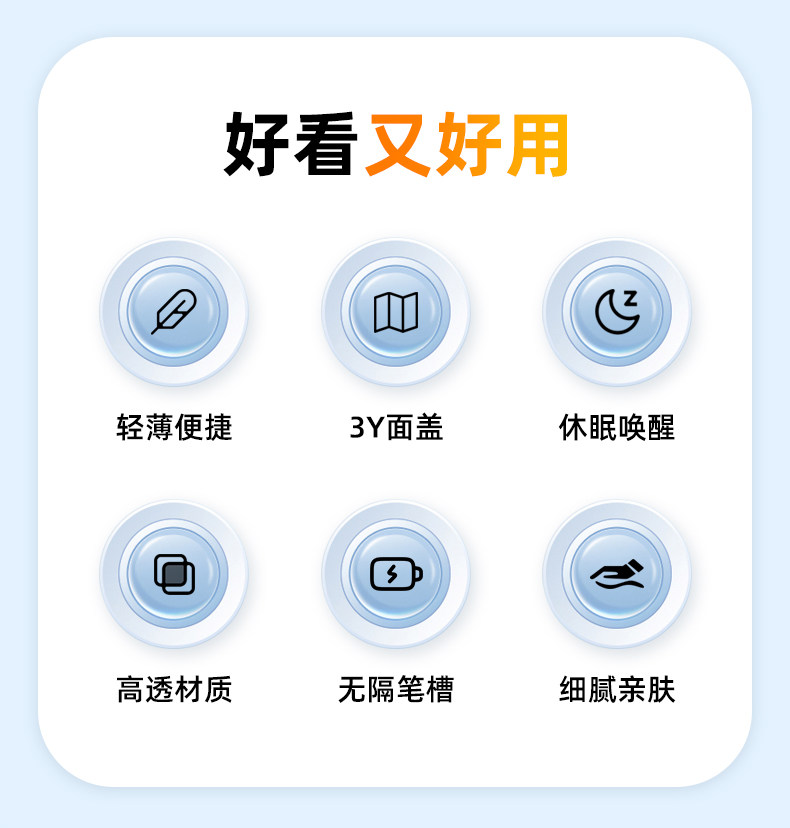 好看又好用

轻薄便捷

3Y面盖

休眠唤醒

高透材质

无隔笔槽

细腻亲肤