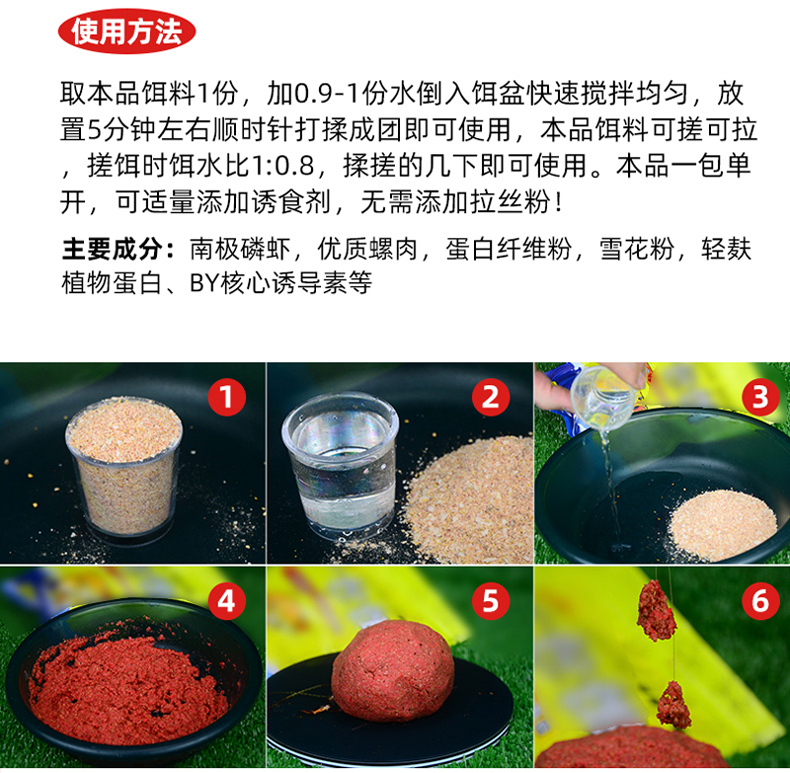 使用方法

取本品饵料1份，加0.9-1份水倒入饵盆快速搅拌均匀，放置5分钟左右顺时针打揉成团即可使用，本品饵料可搓可拉，搓饵时饵水比1:0.8，揉搓的几下即可使用。本品一包单开，可适量添加诱食剂，无需添加拉丝粉！

主要成分：南极磷虾，优质螺肉，蛋白纤维粉，雪花粉，轻麸植物蛋白、BY核心诱导素等

1

2

3

4

5

6