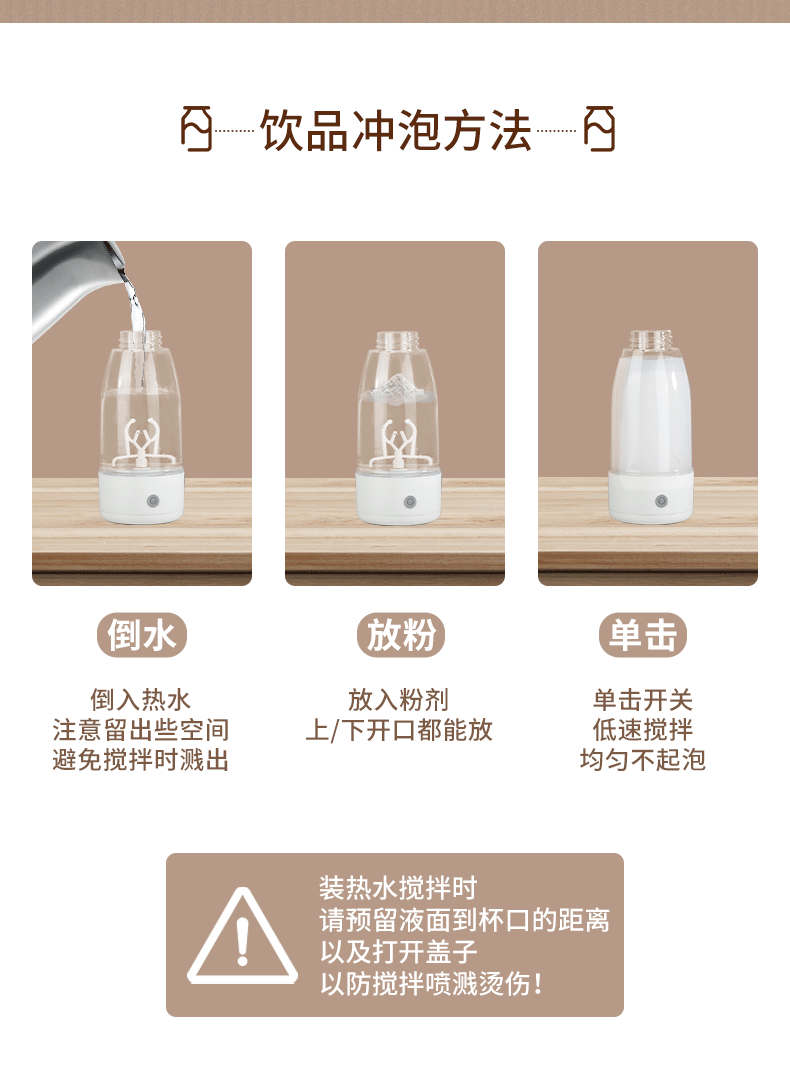 饮品冲泡方法

倒水

倒入热水
注意留出些空间
避免搅拌时溅出

放粉

放入粉剂
上/下开口都能放

单击

单击开关
低速搅拌
均匀不起泡

装热水搅拌时
请预留液面到杯口的距离
以及打开盖子
以防搅拌喷溅烫伤！