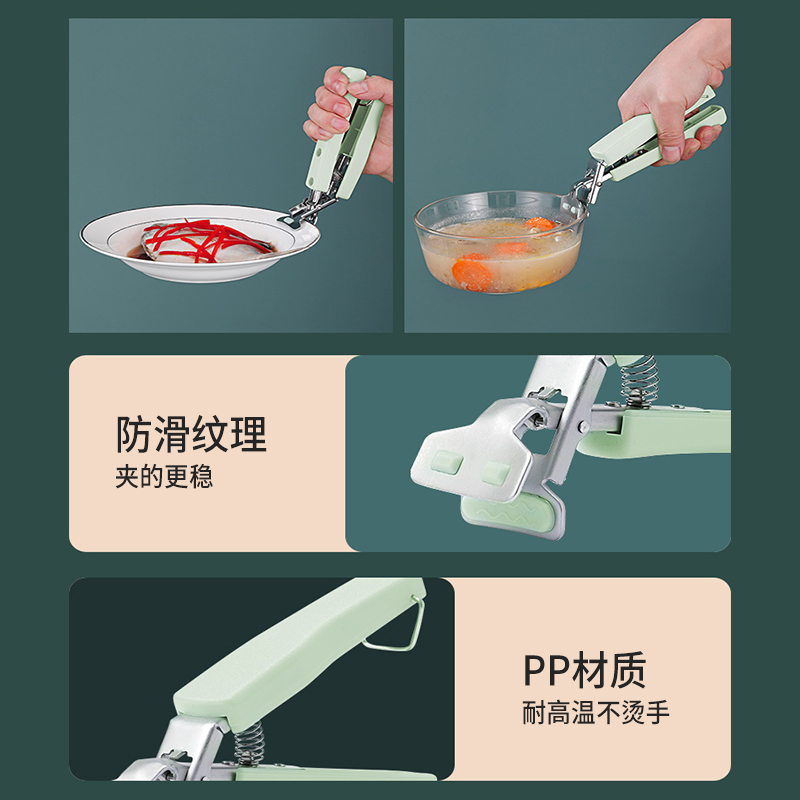 防滑纹理
夹的更稳

PP材质
耐高温不烫手