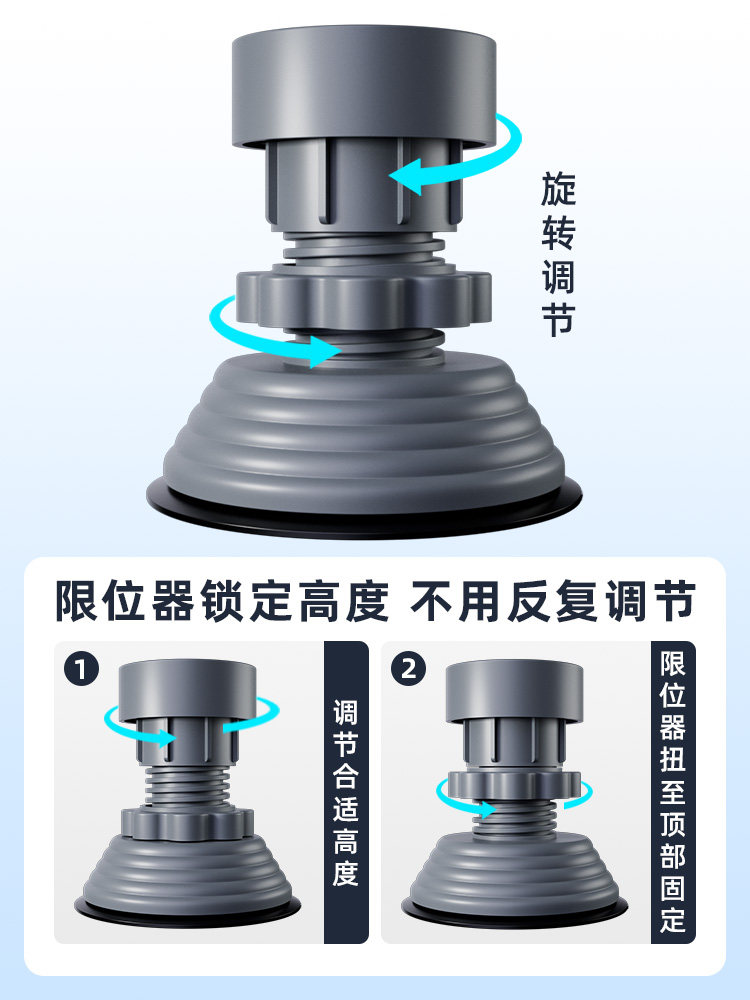 旋转调节

限位器锁定高度 不用反复调节

1

调节合适高度

2

限位器扭至顶部固定