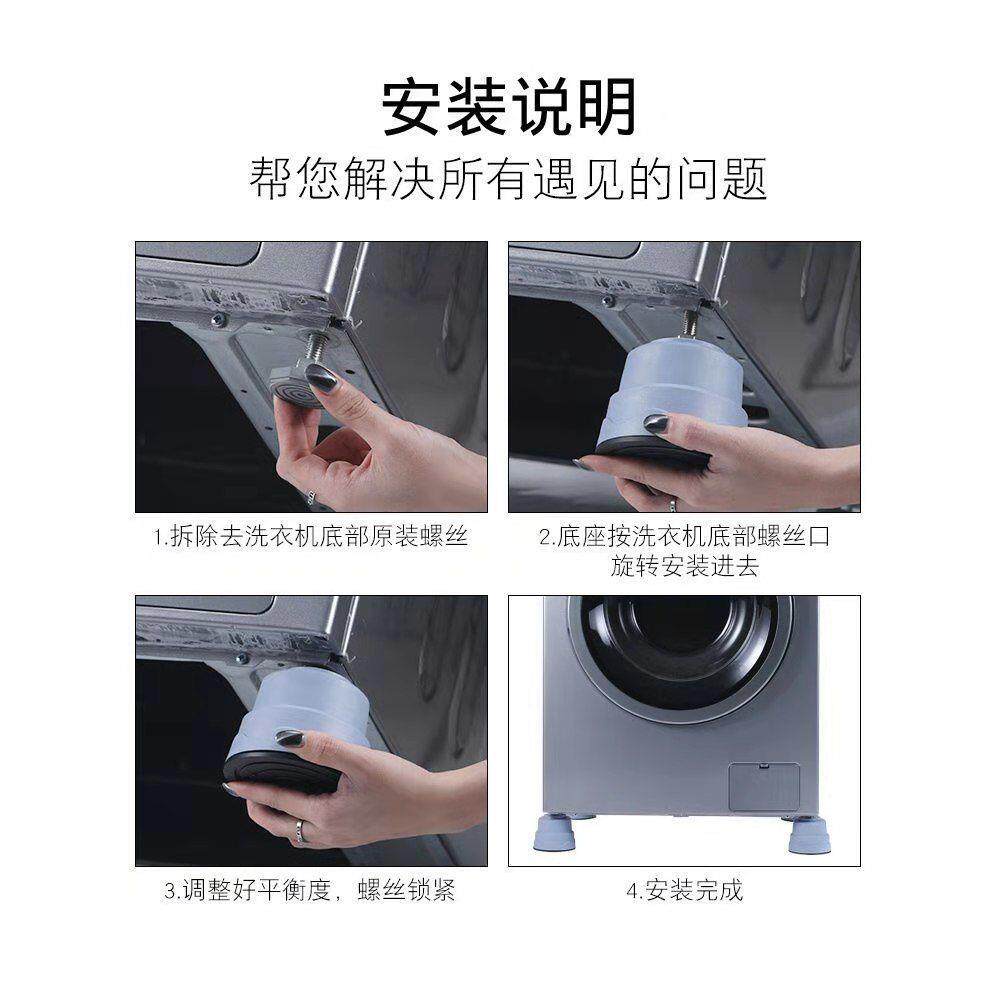 安装说明
帮您解决所有遇见的问题

1.拆除去洗衣机底部原装螺丝

2.底座按洗衣机底部螺丝口旋转安装进去

3.调整好平衡度，螺丝锁紧

4.安装完成