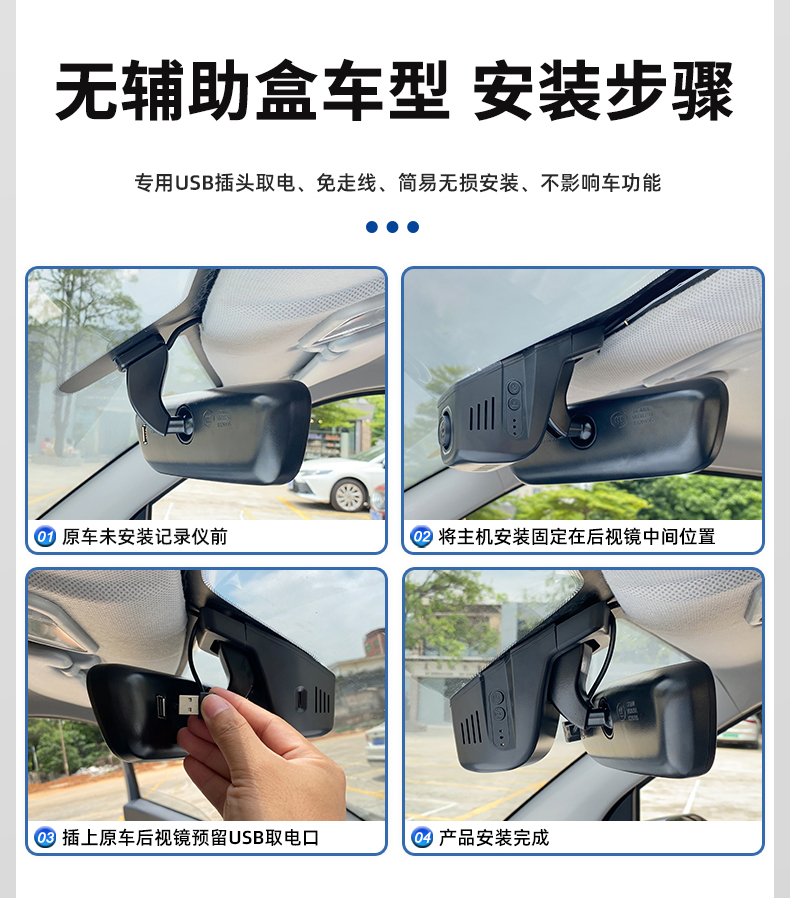 无辅助盒车型 安装步骤

专用USB插头取电、免走线、简易无损安装、不影响车功能

01 原车未安装记录仪前

02 将主机安装固定在后视镜中间位置

03 插上原车后视镜预留USB取电口

04 产品安装完成