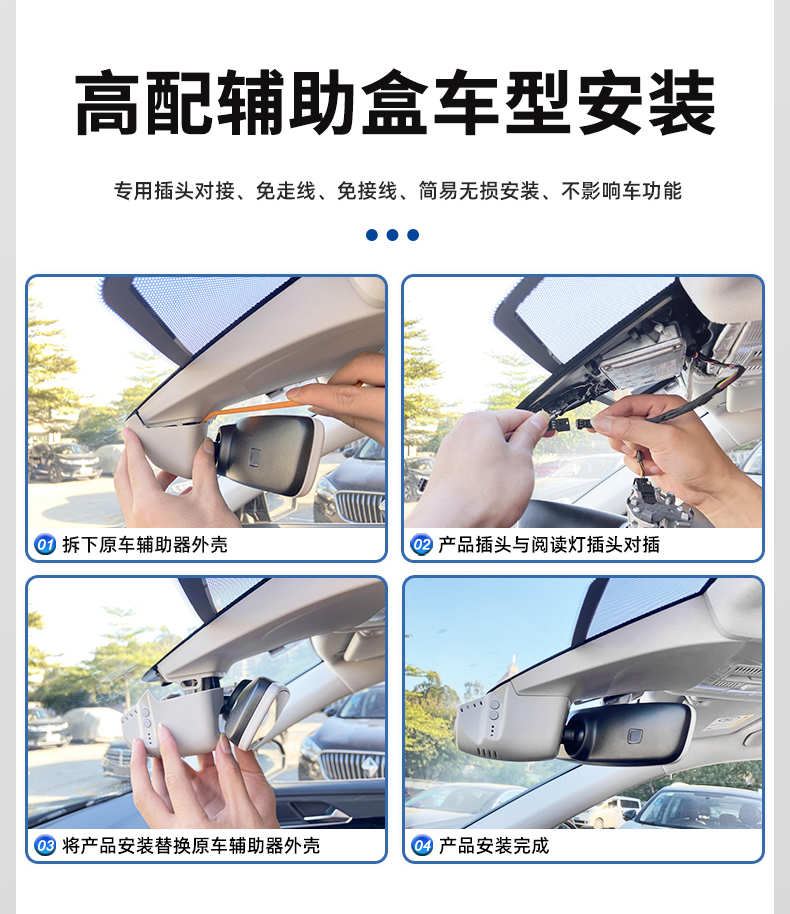 高配辅助盒车型安装

专用插头对接、免走线、免接线、简易无损安装、不影响车功能

01 拆下原车辅助器外壳

02 产品插头与阅读灯插头对插

03 将产品安装替换原车辅助器外壳

04 产品安装完成