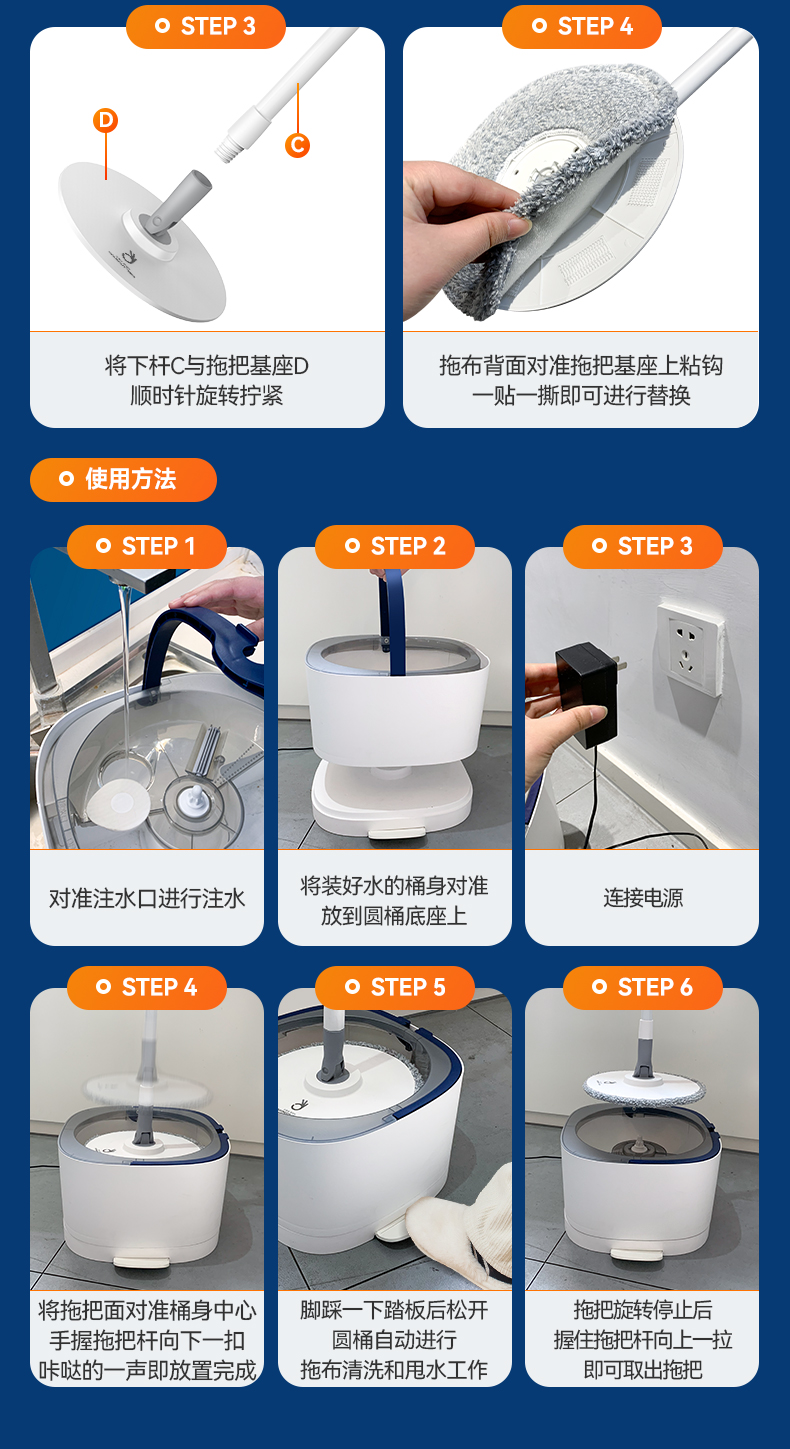 STEP 3

D

C

将下杆C与拖把基座D
顺时针旋转拧紧

STEP 4

拖布背面对准拖把基座上粘钩
一贴一撕即可进行替换

使用方法

STEP 1

对准注水口进行注水

STEP 2

将装好水的桶身对准
放到圆桶底座上

STEP 3

连接电源

STEP 4

将拖把面对准桶身中心
手握拖把杆向下一扣
咔哒的一声即放置完成

STEP 5

脚踩一下踏板后松开
圆桶自动进行
拖布清洗和甩水工作

STEP 6

拖把旋转停止后
握住拖把杆向上一拉
即可取出拖把