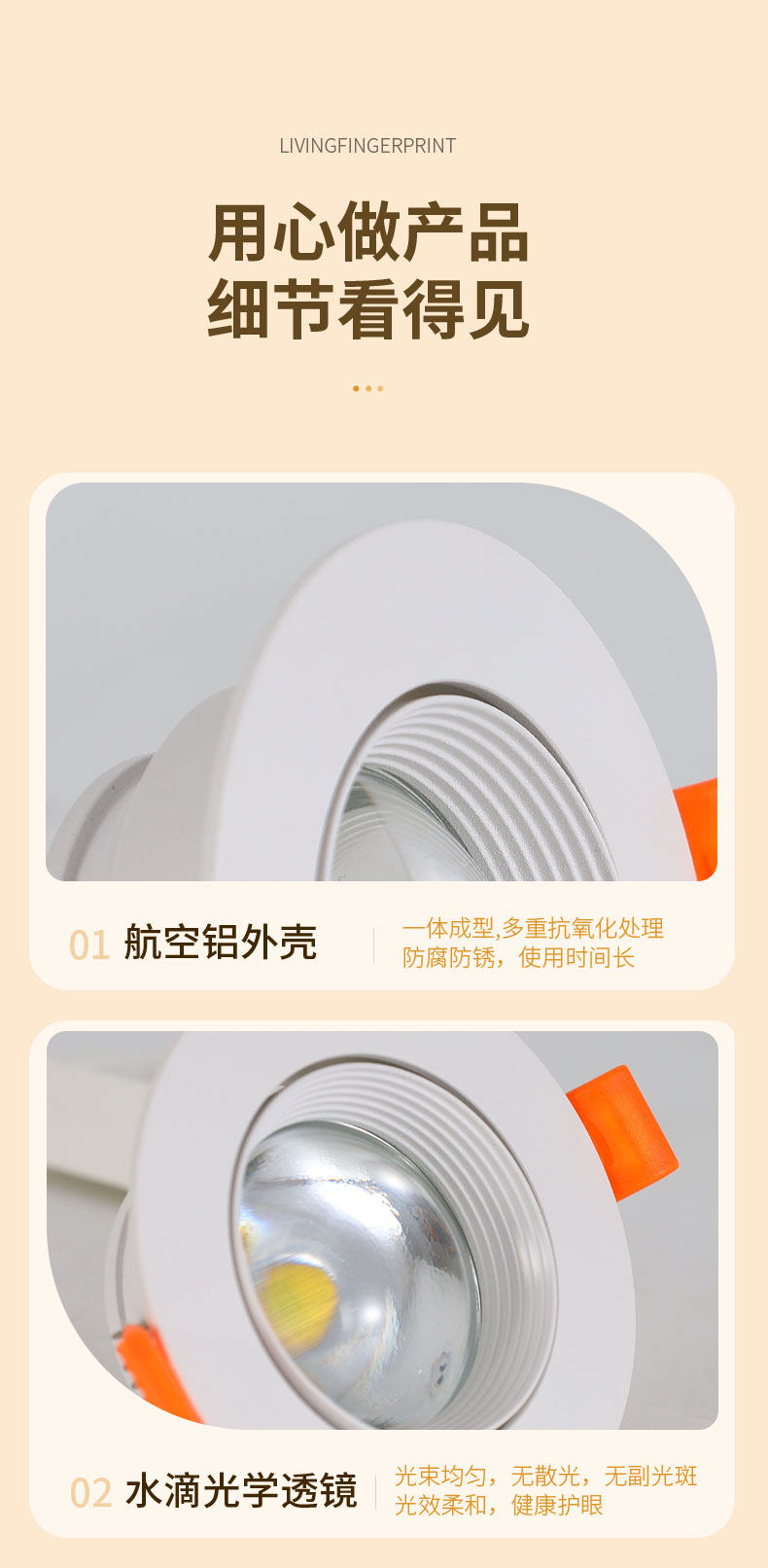 LIVINGFINGERPRINT

用心做产品
细节看得见

01 航空铝外壳

一体成型,多重抗氧化处理
防腐防锈，使用时间长

02 水滴光学透镜

光束均匀，无散光，无副光斑
光效柔和，健康护眼